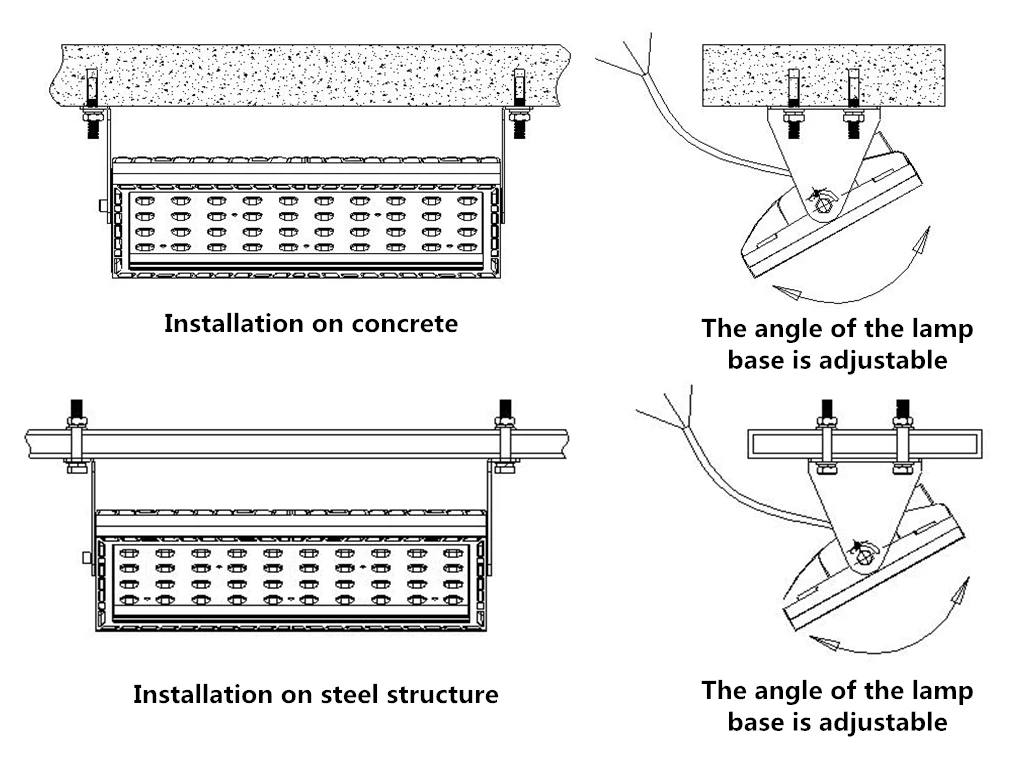 Installation on concrete

The angle of the lamp base is adjustable

Installation on steel structure

The angle of the lamp base is adjustable