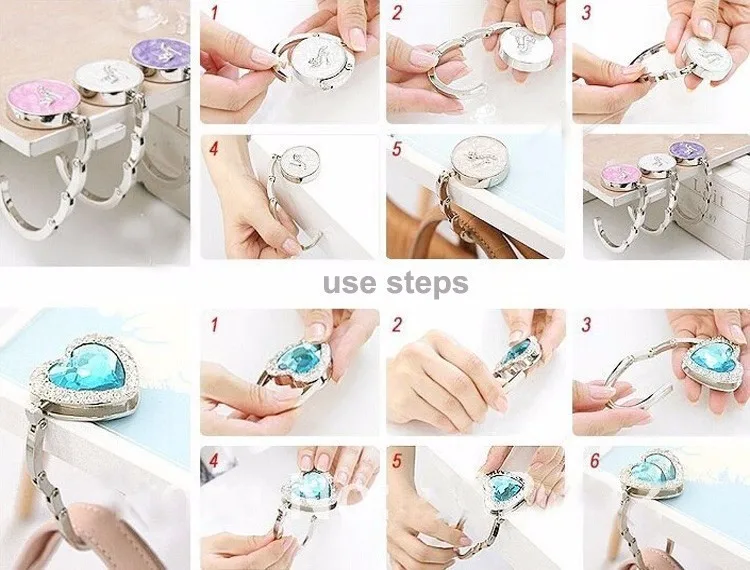 1
2
3
4
5
use steps
1
2
3
4
5
6