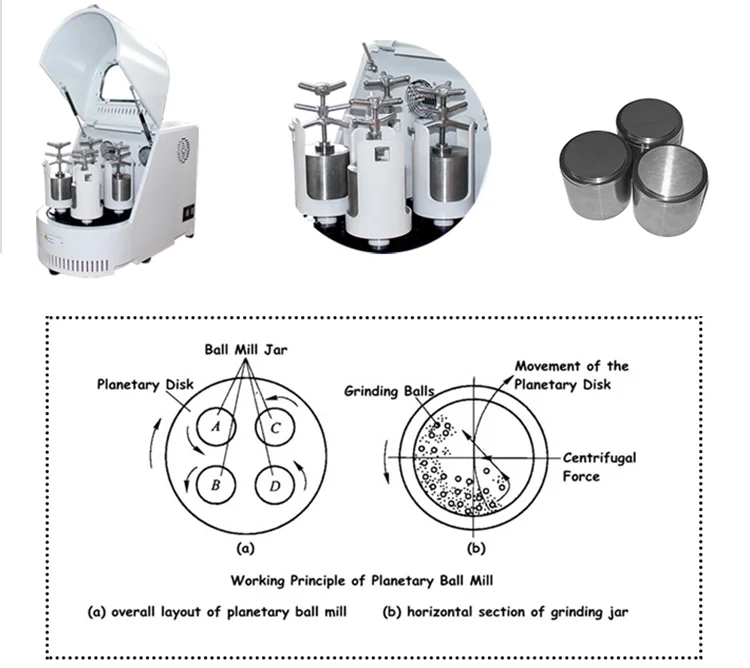 Ball Mill Jar

Planetary Disk

A

C

B

D

(a)

Grinding Balls

Movement of the Planetary Disk

Centrifugal Force

(b)

Working Principle of Planetary Ball Mill

(a) overall layout of planetary ball mill (b) horizontal section of grinding jar