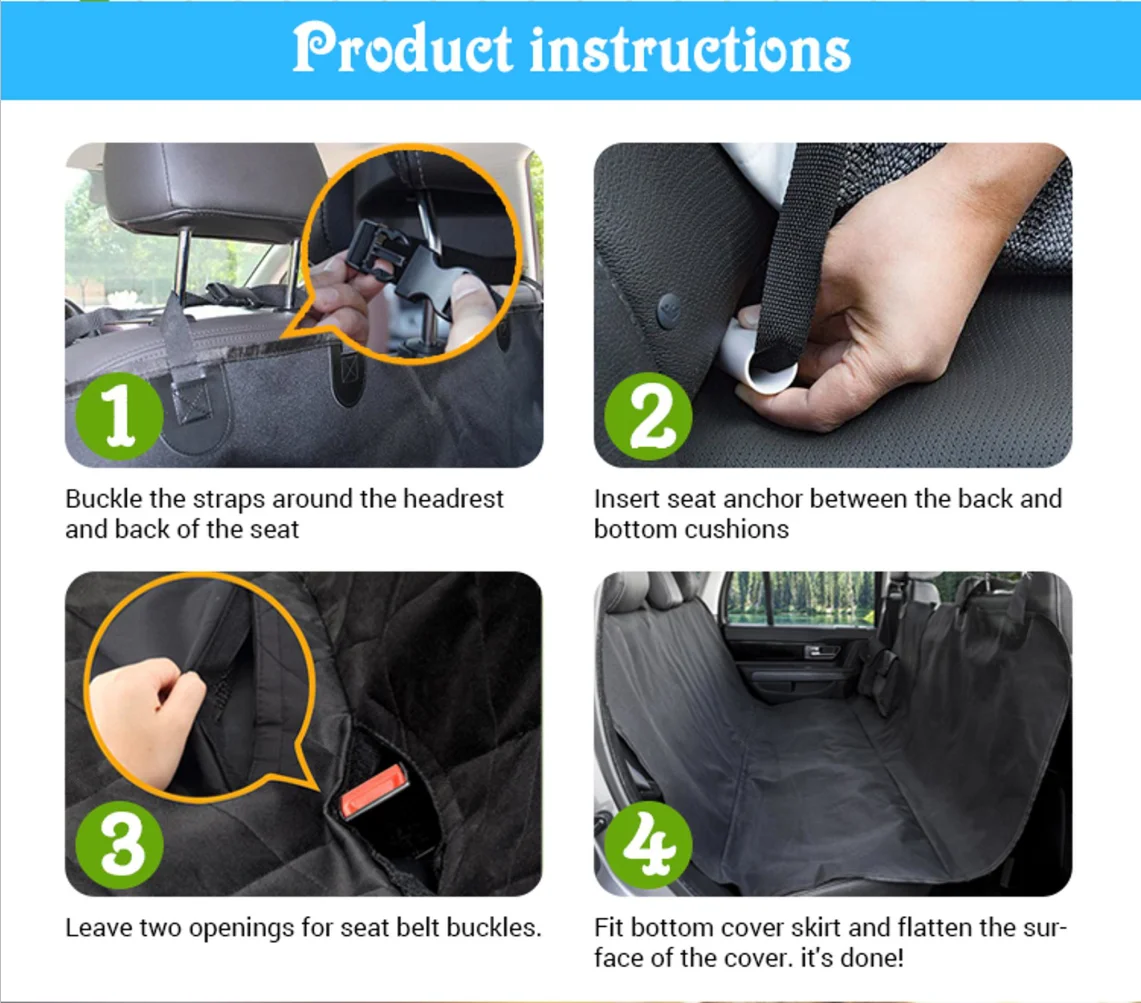 Product instructions

1

Buckle the straps around the headrest and back of the seat

2

Insert seat anchor between the back and bottom cushions

3

Leave two openings for seat belt buckles.

4

Fit bottom cover skirt and flatten the surface of the cover. it's done!