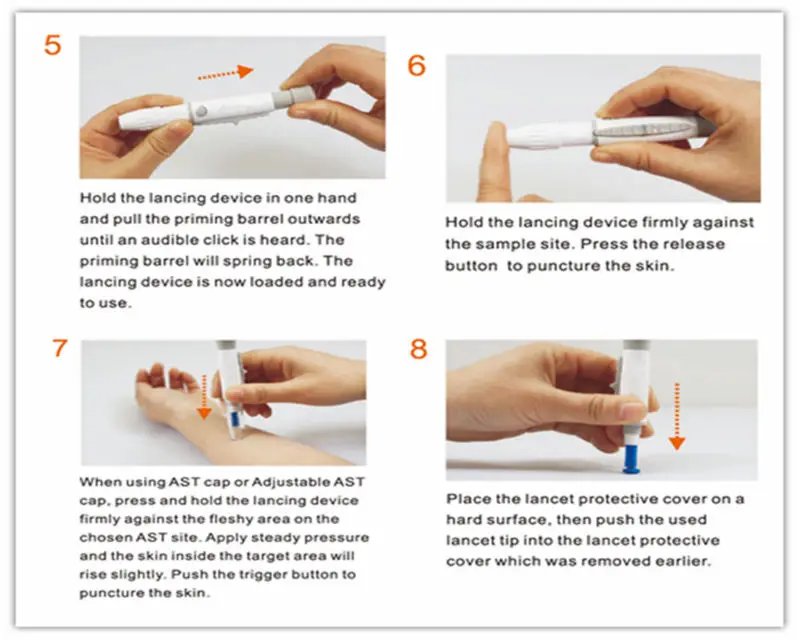 5

Hold the lancing device in one hand and pull the priming barrel outwards until an audible click is heard. The priming barrel will spring back. The lancing device is now loaded and ready to use.

6

Hold the lancing device firmly against the sample site. Press the release button to puncture the skin.

7

When using AST cap or Adjustable AST cap, press and hold the lancing device firmly against the fleshy area on the chosen AST site. Apply steady pressure and the skin inside the target area will rise slightly. Push the trigger button to puncture the skin.

8

Place the lancet protective cover on a hard surface, then push the used lancet tip into the lancet protective cover which was removed earlier.