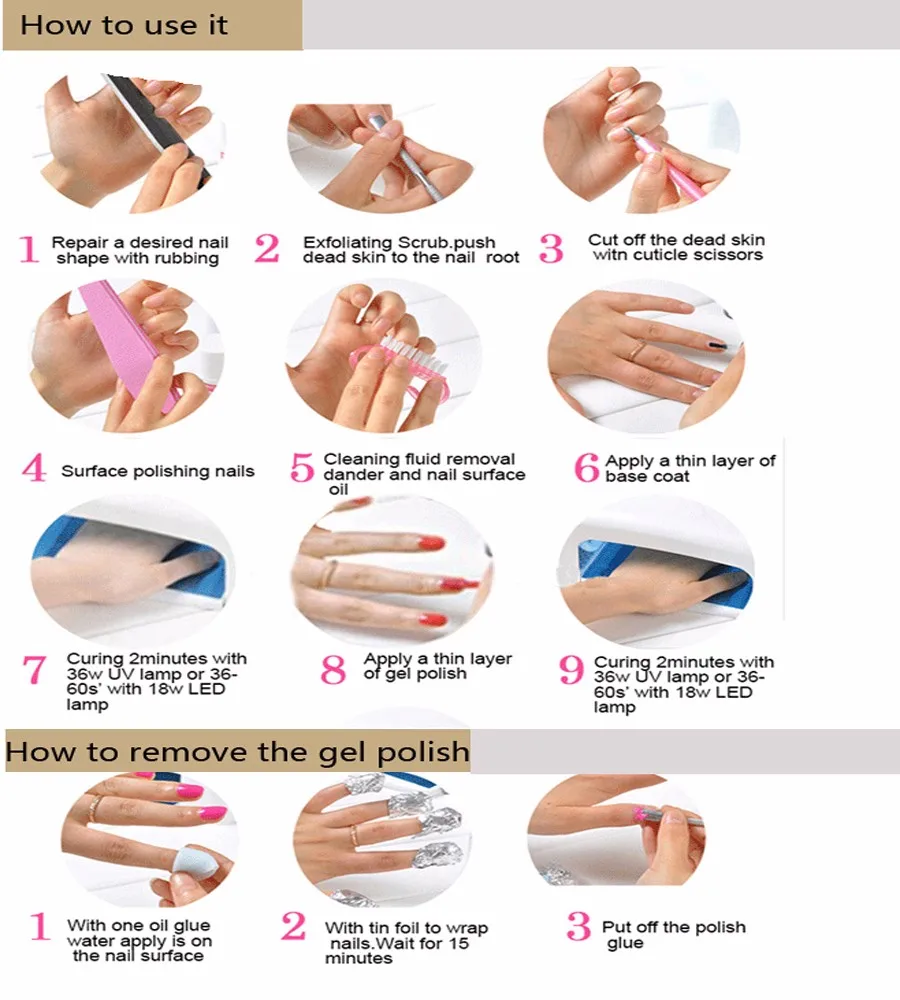 How to use it

1 Repair a desired nail shape with rubbing

2 Exfoliating Scrub.push dead skin to the nail root

3 Cut off the dead skin witn cuticle scissors

4 Surface polishing nails

5 Cleaning fluid removal dander and nail surface oil

6 Apply a thin layer of base coat

7 Curing 2minutes with 36w UV lamp or 36-60s' with 18w LED lamp

8 Apply a thin layer of gel polish

9 Curing 2minutes with 36w UV lamp or 36-60s' with 18w LED lamp

How to remove the gel polish

1 With one oil glue water apply is on the nail surface

2 With tin foil to wrap nails.Wait for 15 minutes

3 Put off the polish glue