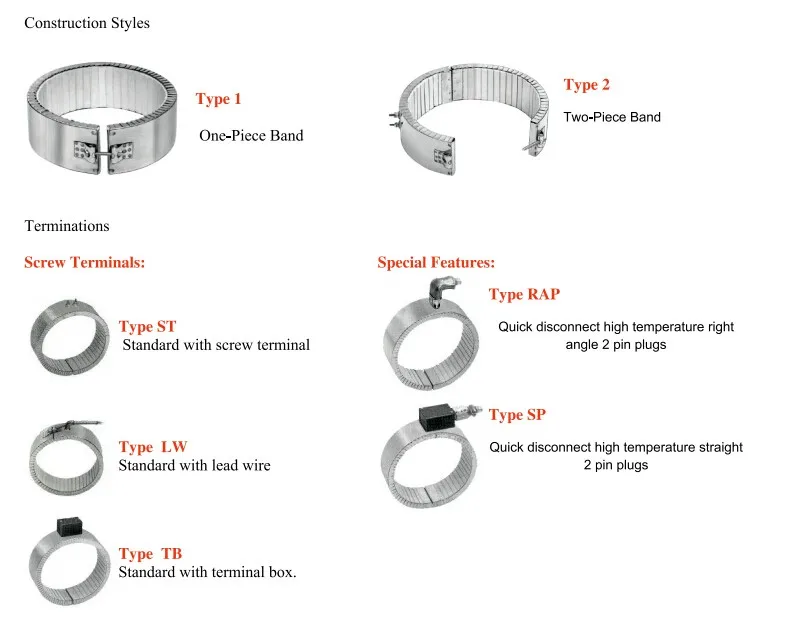 Construction Styles

Type 1

One-Piece Band

Type 2

Two-Piece Band

Terminations

Screw Terminals:

Type ST
Standard with screw terminal

Type LW
Standard with lead wire

Type TB
Standard with terminal box.

Special Features:

Type RAP
Quick disconnect high temperature right angle 2 pin plugs

Type SP
Quick disconnect high temperature straight 2 pin plugs