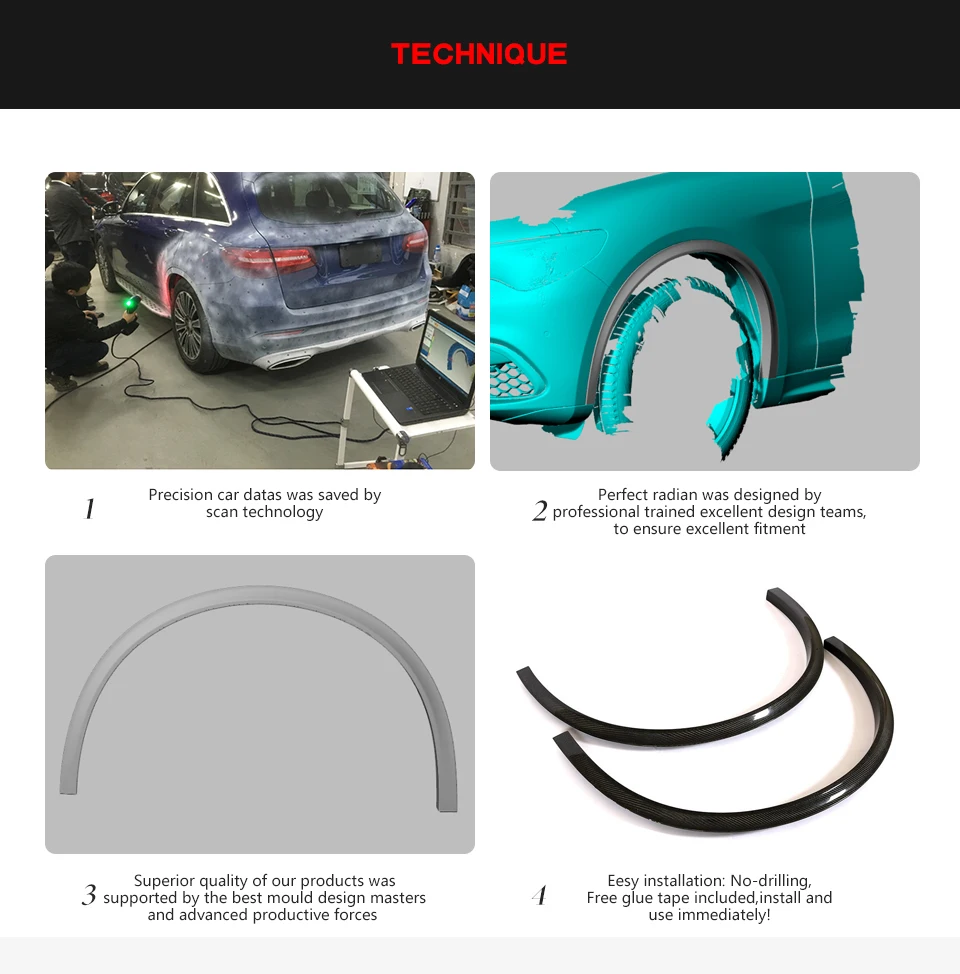 TECHNIQUE

1 Precision car datas was saved by scan technology

2 Perfect radian was designed by professional trained excellent design teams, to ensure excellent fitment

3 Superior quality of our products was supported by the best mould design masters and advanced productive forces

4 Eesy installation: No-drilling, Free glue tape included,install and use immediately!