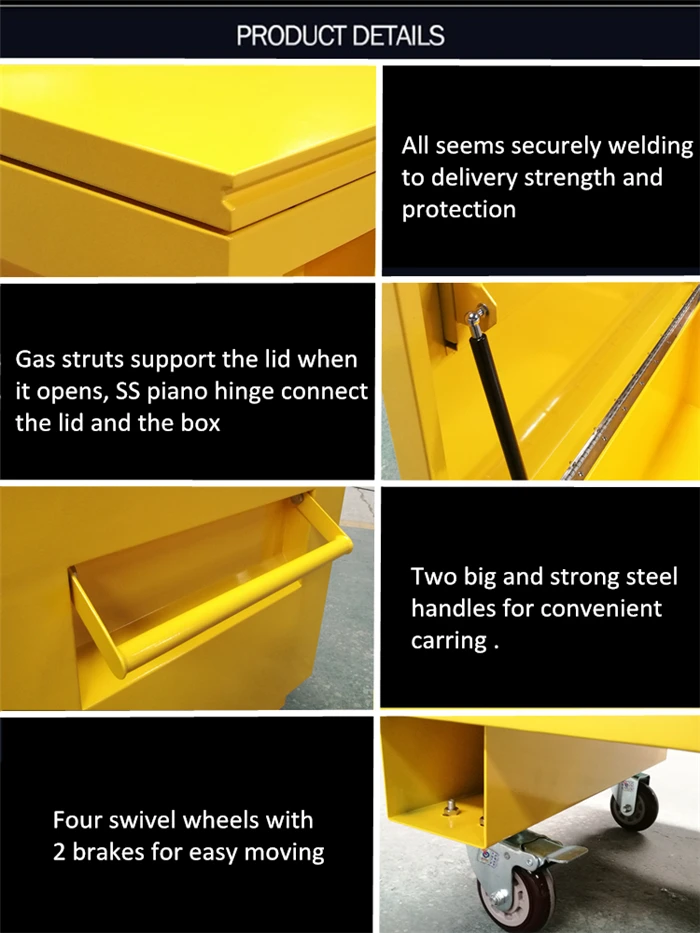 PRODUCT DETAILS

All seems securely welding to delivery strength and protection

Gas struts support the lid when it opens, SS piano hinge connect the lid and the box

Two big and strong steel handles for convenient carring .

Four swivel wheels with 2 brakes for easy moving