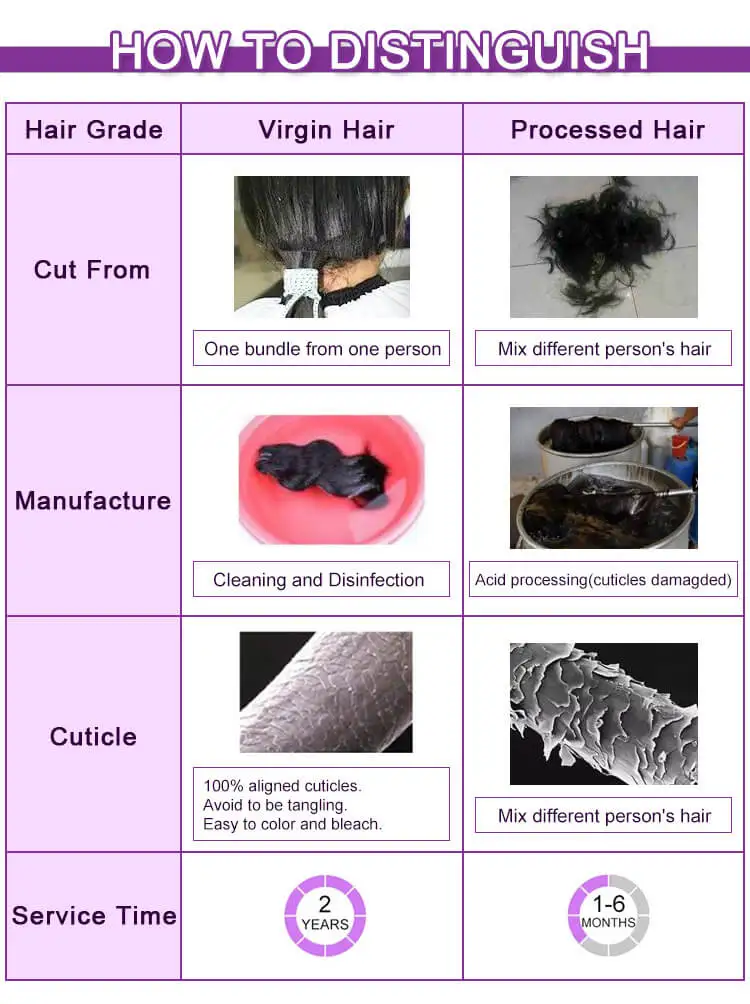 HOW TO DISTINGUISH

| Hair Grade | Virgin Hair | Processed Hair |
|---|---|---|
| Cut From | One bundle from one person | Mix different person's hair |
| Manufacture | Cleaning and Disinfection | Acid processing(cuticles damagded) |
| Cuticle | 100% aligned cuticles. Avoid to be tangling. Easy to color and bleach. | Mix different person's hair |
| Service Time | 2 YEARS | 1-6 MONTHS |