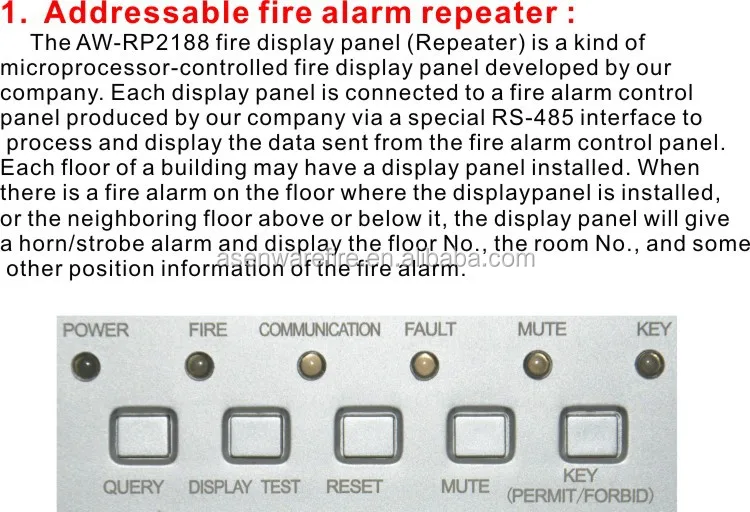 1. Addressable fire alarm repeater :

The AW-RP2188 fire display panel (Repeater) is a kind of microprocessor-controlled fire display panel developed by our company. Each display panel is connected to a fire alarm control panel produced by our company via a special RS-485 interface to process and display the data sent from the fire alarm control panel. Each floor of a building may have a display panel installed. When there is a fire alarm on the floor where the displaypanel is installed, or the neighboring floor above or below it, the display panel will give a horn/strobe alarm and display the floor No., the room No., and some other position information of the fire alarm.

asenwarefire.en.alibaba.com

POWER FIRE COMMUNICATION FAULT MUTE KEY

QUERY DISPLAY TEST RESET MUTE KEY (PERMIT/FORBID)