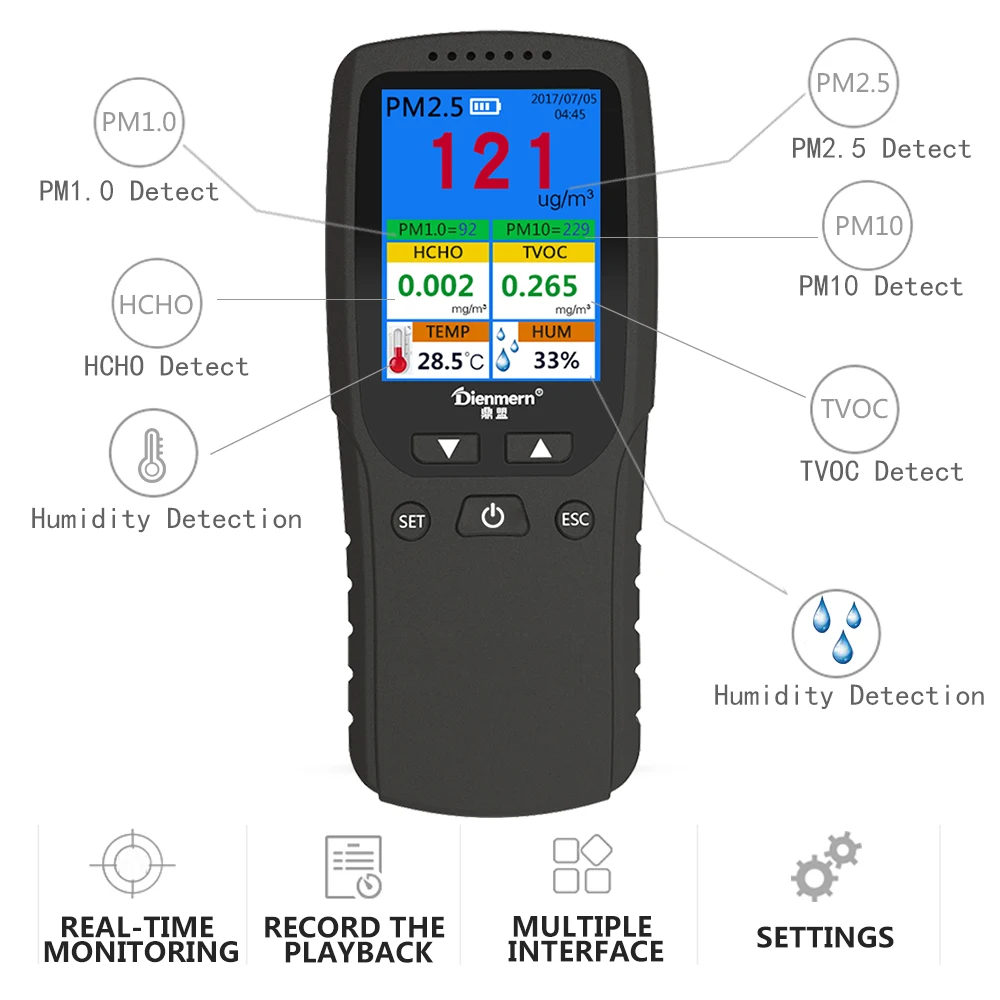 PM1.0
PM1.0 Detect

HCHO
HCHO Detect

Humidity Detection

PM2.5 2017/07/05 04:45
121
ug/m³
PM1.0=92 PM10=229
HCHO TVOC
0.002 mg/m³ 0.265 mg/m³
TEMP 28.5℃ HUM 33%
Dienmern®
鼎盟
SET ESC

PM2.5
PM2.5 Detect

PM10
PM10 Detect

TVOC
TVOC Detect

Humidity Detection

REAL-TIME MONITORING
RECORD THE PLAYBACK
MULTIPLE INTERFACE
SETTINGS