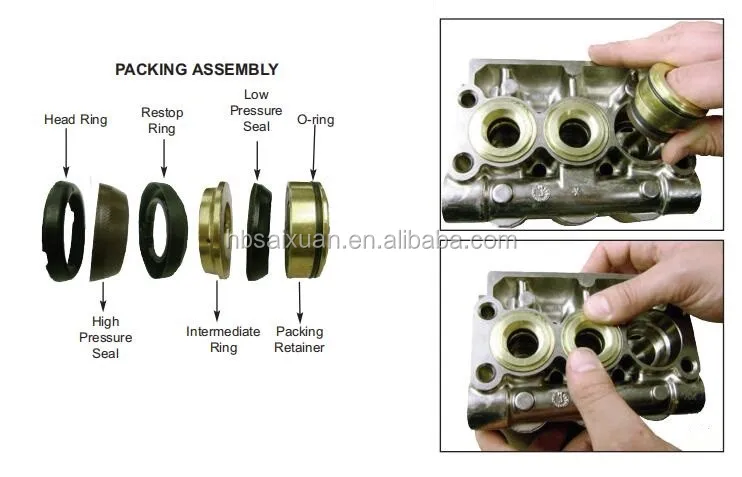 PACKING ASSEMBLY

Head Ring

Restop Ring

Low Pressure Seal

O-ring

High Pressure Seal

Intermediate Ring

Packing Retainer

hbsaixuan.en.alibaba.com