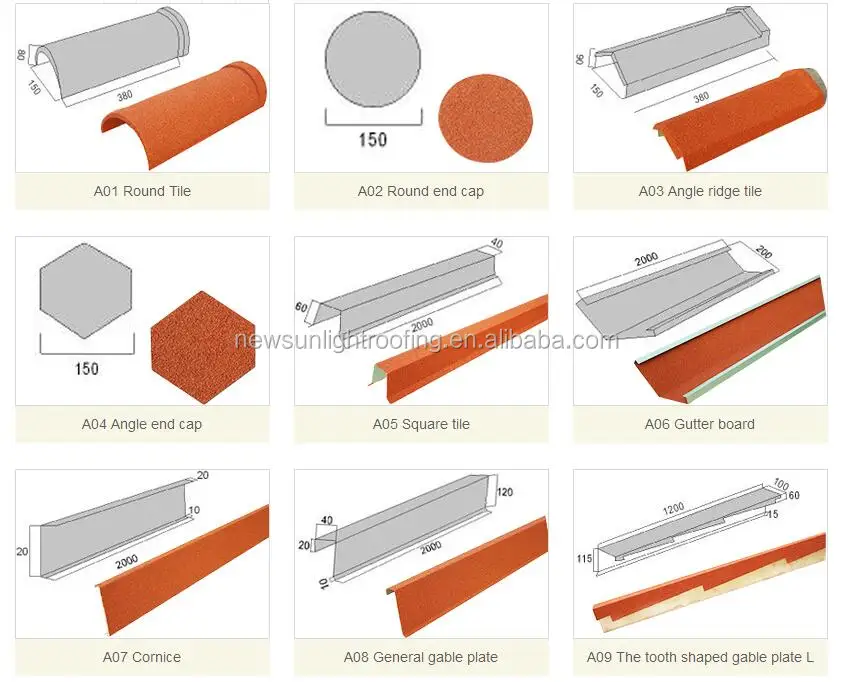 80
150
380
A01 Round Tile

150
A02 Round end cap

90
150
380
A03 Angle ridge tile

150
A04 Angle end cap

40
60
2000
A05 Square tile

2000
200
A06 Gutter board

newsunlightroofing.en.alibaba.com

20
10
20
2000
A07 Cornice

40
20
10
2000
120
A08 General gable plate

100
160
1200
15
115
A09 The tooth shaped gable plate L