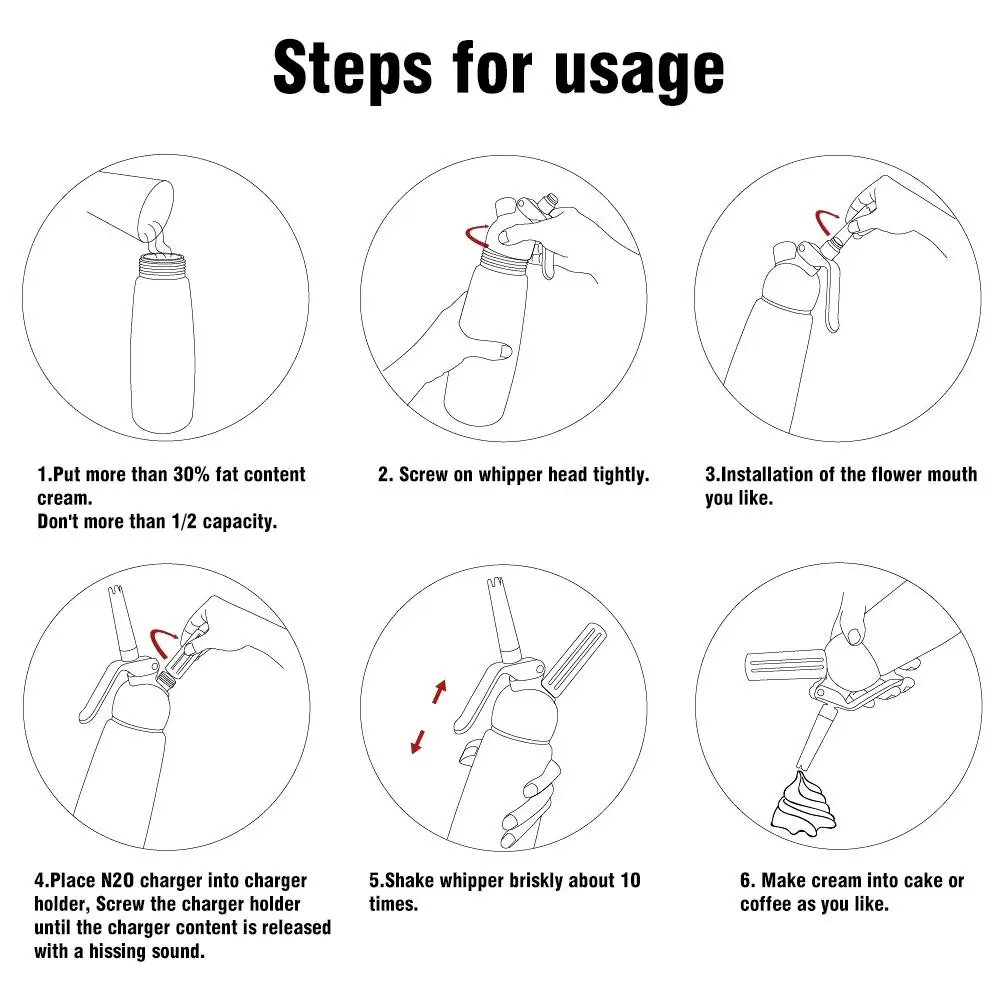 Steps for usage

1.Put more than 30% fat content cream.
Don't more than 1/2 capacity.

2. Screw on whipper head tightly.

3.Installation of the flower mouth you like.

4.Place N2O charger into charger holder, Screw the charger holder until the charger content is released with a hissing sound.

5.Shake whipper briskly about 10 times.

6. Make cream into cake or coffee as you like.