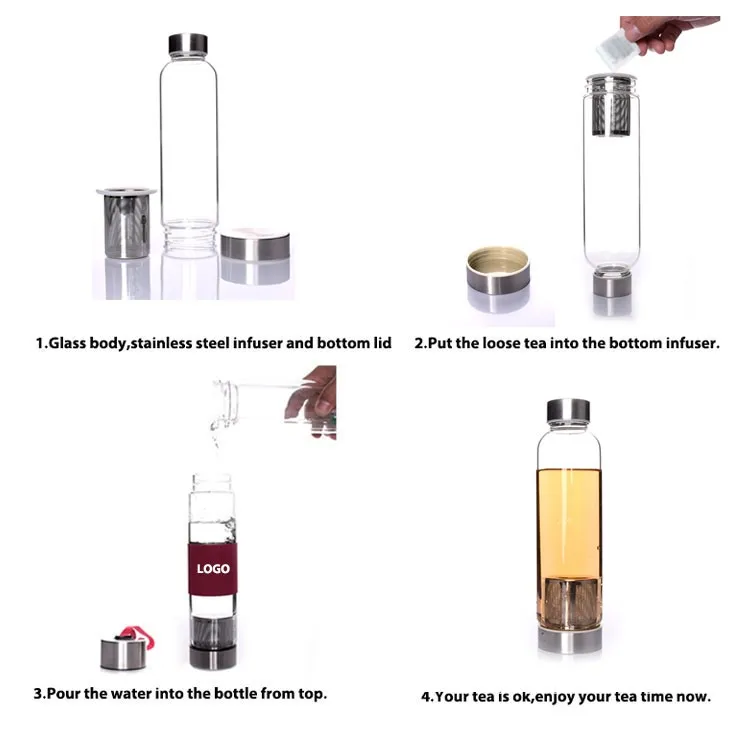 1.Glass body,stainless steel infuser and bottom lid

2.Put the loose tea into the bottom infuser.

LOGO

3.Pour the water into the bottle from top.

4.Your tea is ok,enjoy your tea time now.