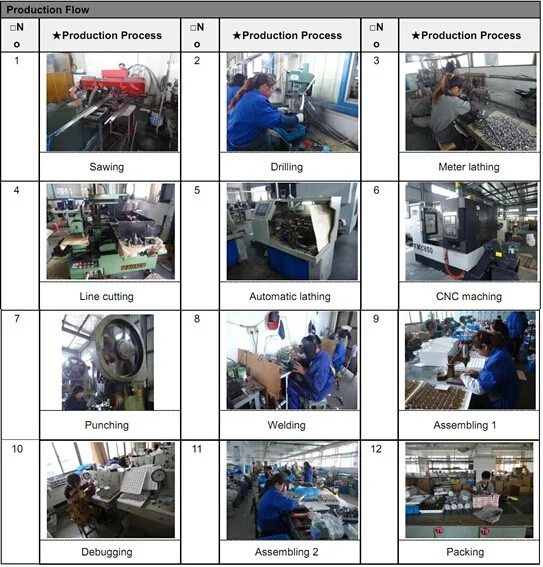 Production Flow

| □No | ★Production Process | □No | ★Production Process | □No | ★Production Process |
|---|---|---|---|---|---|
| 1 | Sawing | 2 | Drilling | 3 | Meter lathing |
| 4 | Line cutting | 5 | Automatic lathing | 6 | CNC maching |
| 7 | Punching | 8 | Welding | 9 | Assembling 1 |
| 10 | Debugging | 11 | Assembling 2 | 12 | Packing |