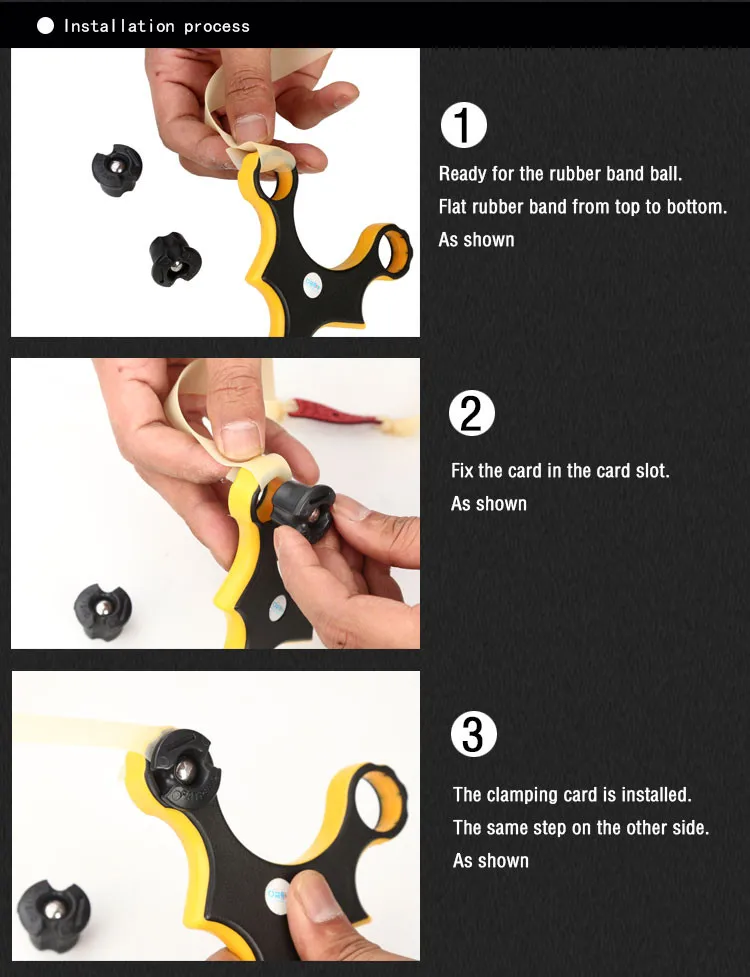 Installation process

1

Ready for the rubber band ball.
Flat rubber band from top to bottom.
As shown

2

Fix the card in the card slot.
As shown

3

The clamping card is installed.
The same step on the other side.
As shown