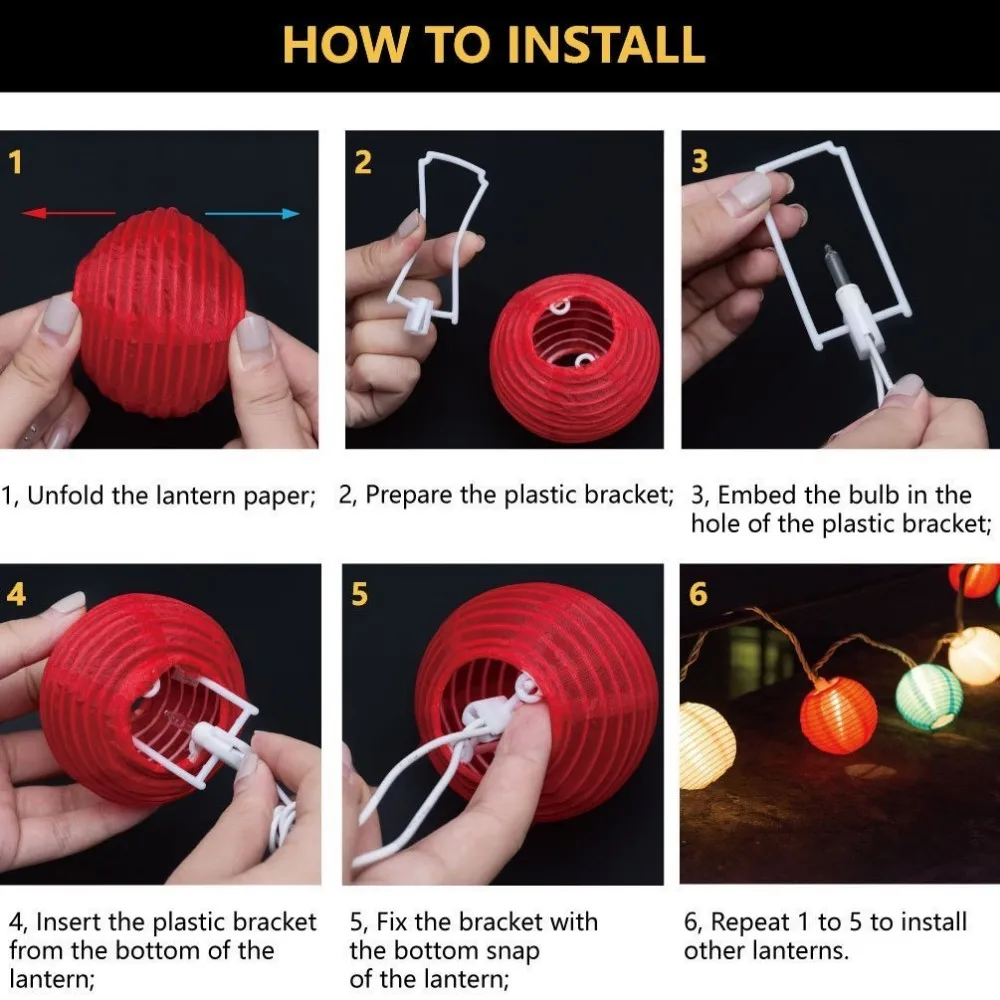 HOW TO INSTALL

1

2

3

1, Unfold the lantern paper;

2, Prepare the plastic bracket;

3, Embed the bulb in the hole of the plastic bracket;

4

5

6

4, Insert the plastic bracket from the bottom of the lantern;

5, Fix the bracket with the bottom snap of the lantern;

6, Repeat 1 to 5 to install other lanterns.