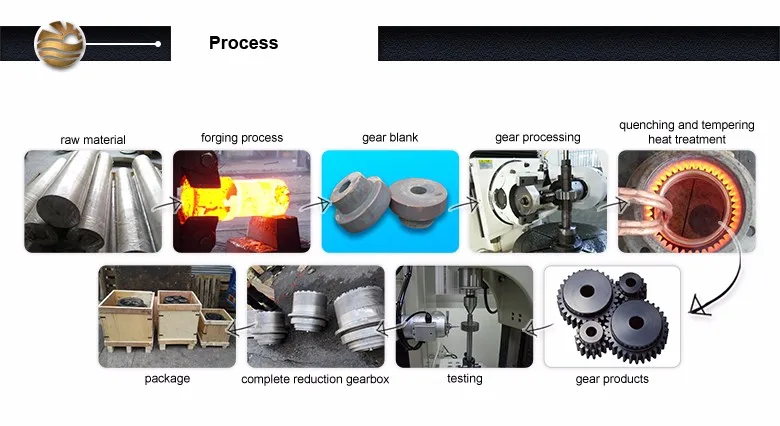 Process

raw material

forging process

gear blank

gear processing

quenching and tempering heat treatment

gear products

testing

complete reduction gearbox

package