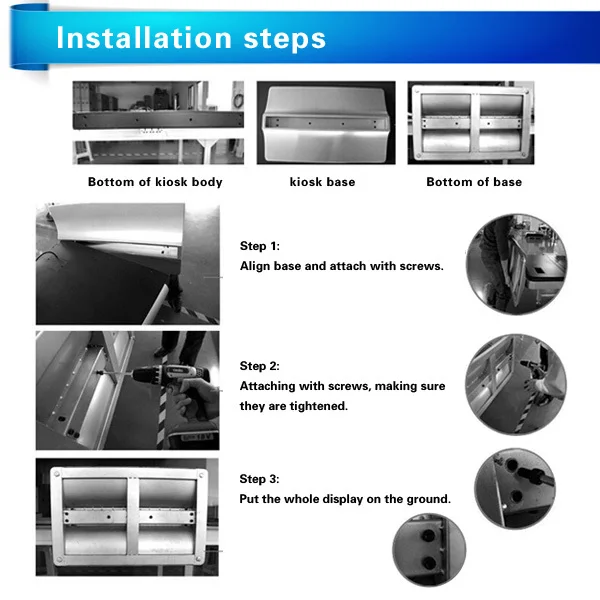 Installation steps

Bottom of kiosk body

kiosk base

Bottom of base

Step 1:
Align base and attach with screws.

Step 2:
Attaching with screws, making sure they are tightened.

Step 3:
Put the whole display on the ground.