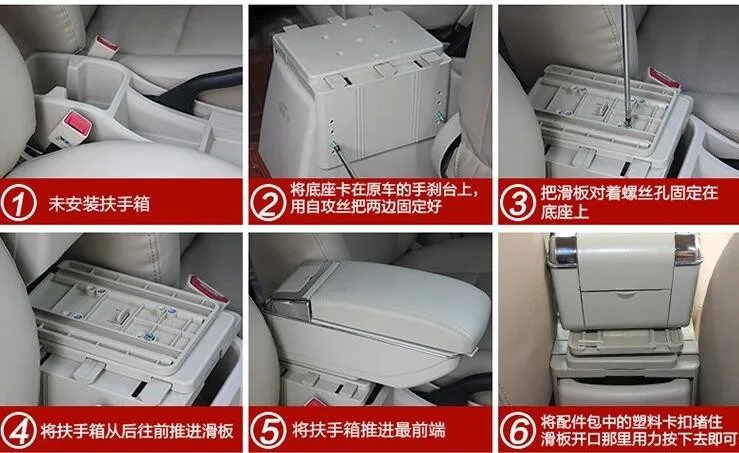 1 未安装扶手箱

2 将底座卡在原车的手刹台上，用自攻丝把两边固定好

3 把滑板对着螺丝孔固定在底座上

4 将扶手箱从后往前推进滑板

5 将扶手箱推进最前端

6 将配件包中的塑料卡扣堵住滑板开口那里用力按下去即可