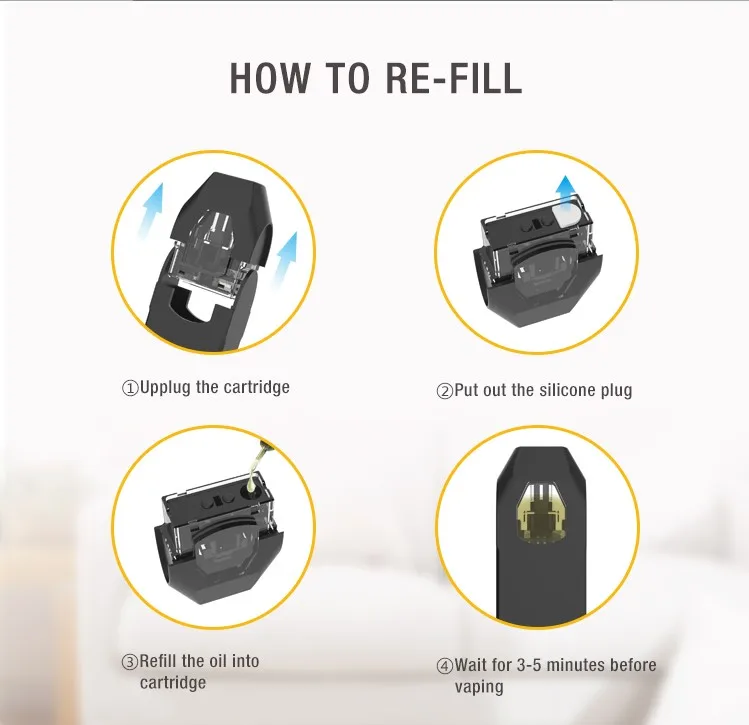 HOW TO RE-FILL

①Upplug the cartridge

②Put out the silicone plug

③Refill the oil into cartridge

④Wait for 3-5 minutes before vaping