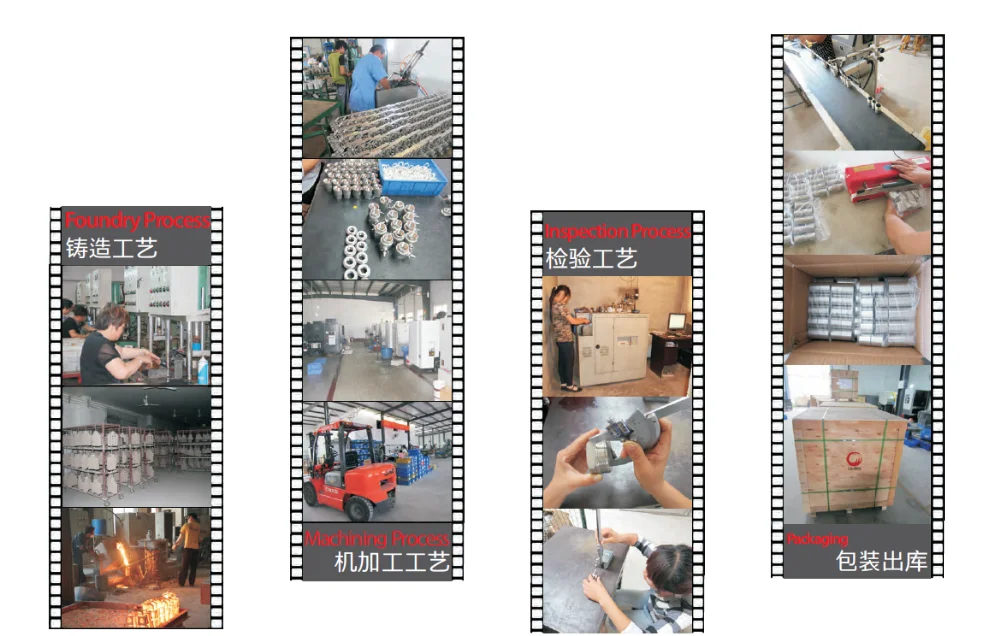 Foundry Process
铸造工艺

Machining Process
机加工工艺

Inspection Process
检验工艺

Packaging
包装出库