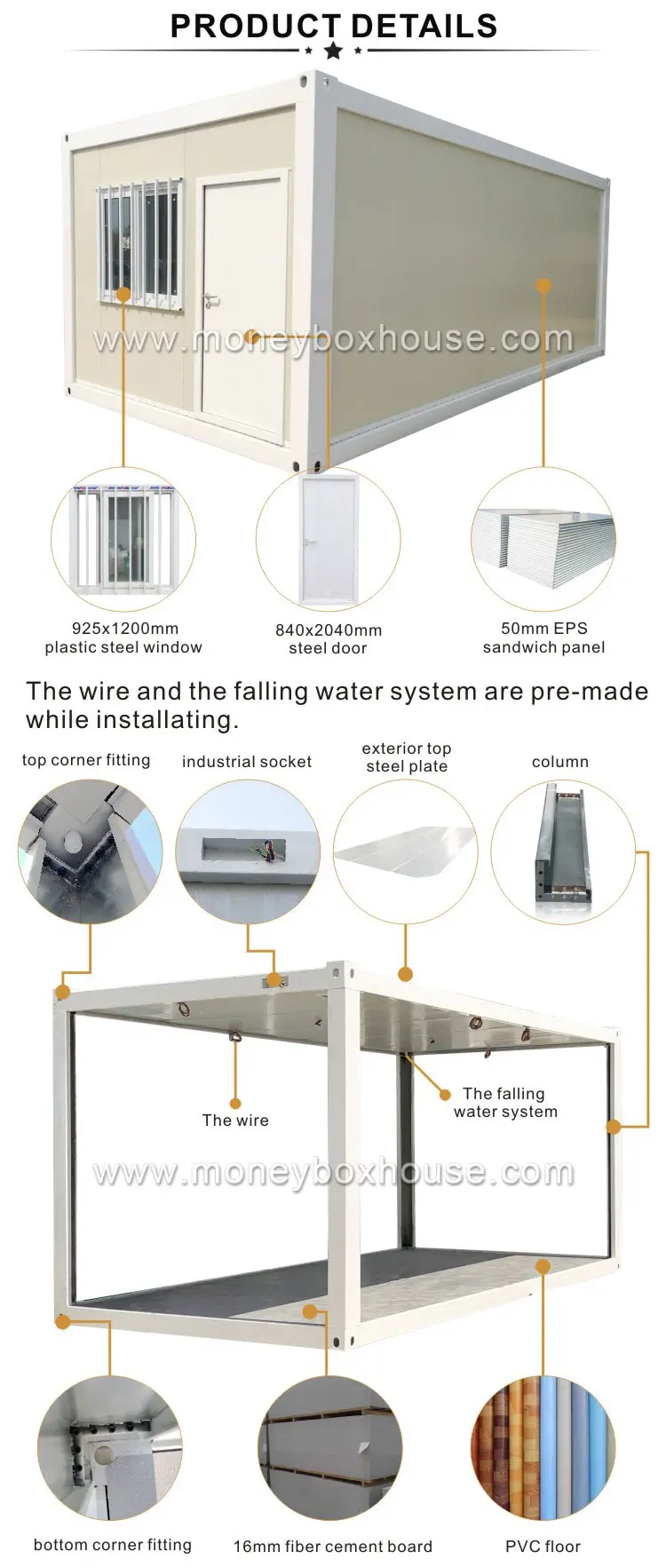 PRODUCT DETAILS

www.moneyboxhouse.com

925x1200mm
plastic steel window

840x2040mm
steel door

50mm EPS
sandwich panel

The wire and the falling water system are pre-made while installating.

top corner fitting

industrial socket

exterior top
steel plate

column

The wire

The falling
water system

www.moneyboxhouse.com

bottom corner fitting

16mm fiber cement board

PVC floor