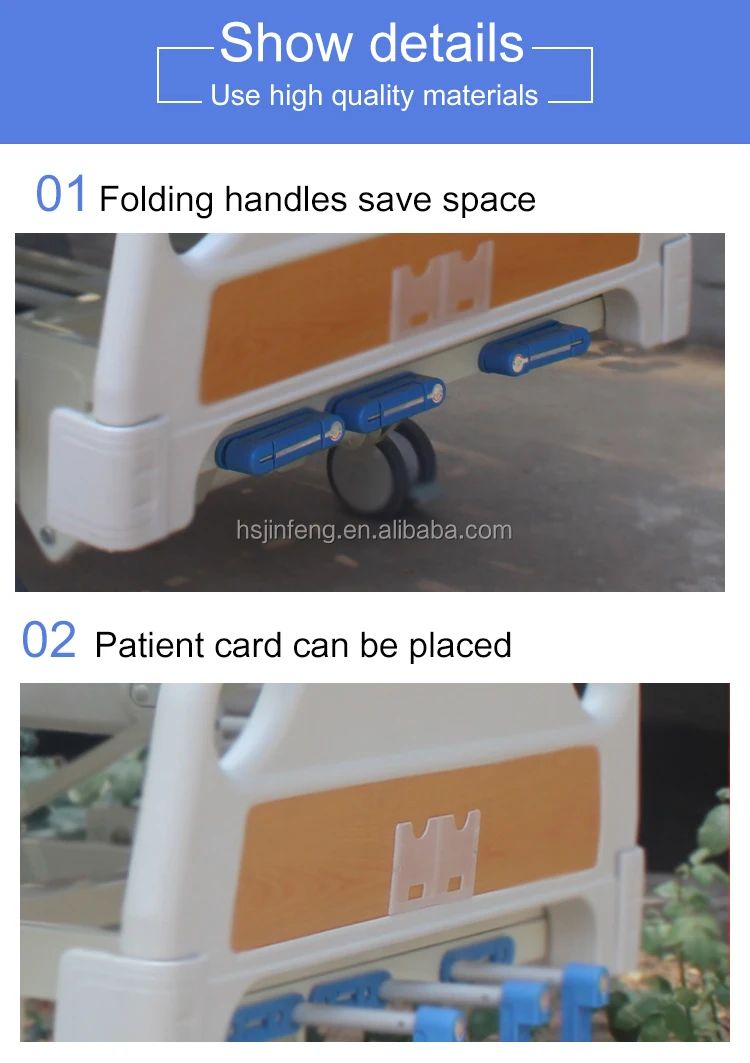 Show details
Use high quality materials

01 Folding handles save space

hsjinfeng.en.alibaba.com

02 Patient card can be placed