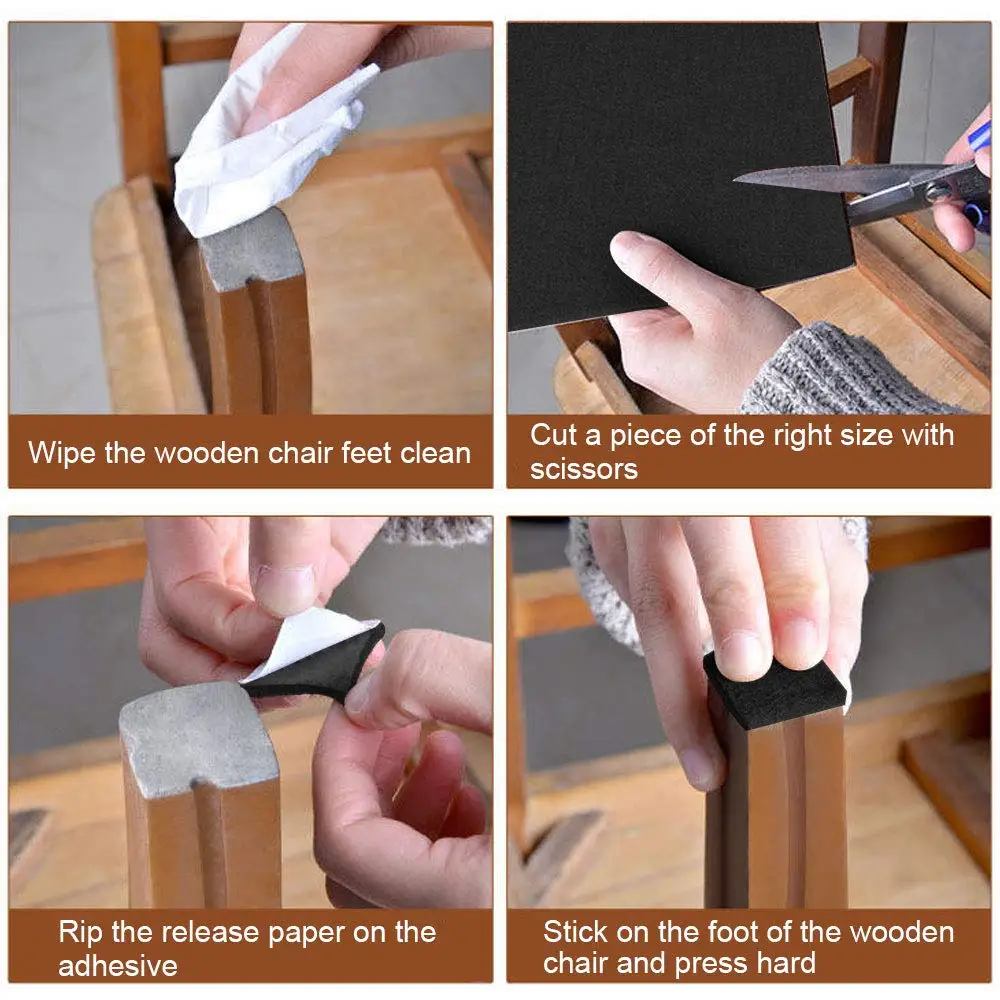 Wipe the wooden chair feet clean

Cut a piece of the right size with scissors

Rip the release paper on the adhesive

Stick on the foot of the wooden chair and press hard