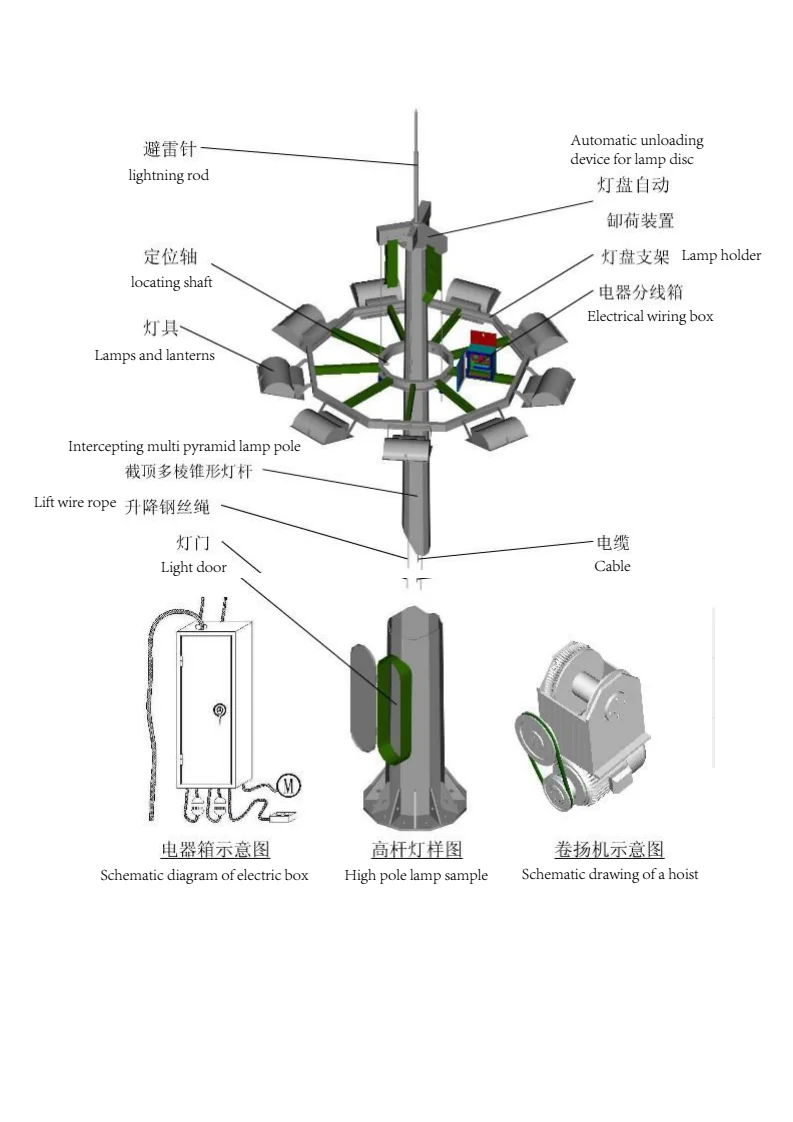 避雷针
lightning rod

Automatic unloading device for lamp disc
灯盘自动
卸荷装置

定位轴
locating shaft

灯盘支架 Lamp holder

电器分线箱
Electrical wiring box

灯具
Lamps and lanterns

Intercepting multi pyramid lamp pole
截顶多棱锥形灯杆

Lift wire rope 升降钢丝绳

灯门
Light door

电缆
Cable

M

电器箱示意图
Schematic diagram of electric box

高杆灯样图
High pole lamp sample

卷扬机示意图
Schematic drawing of a hoist