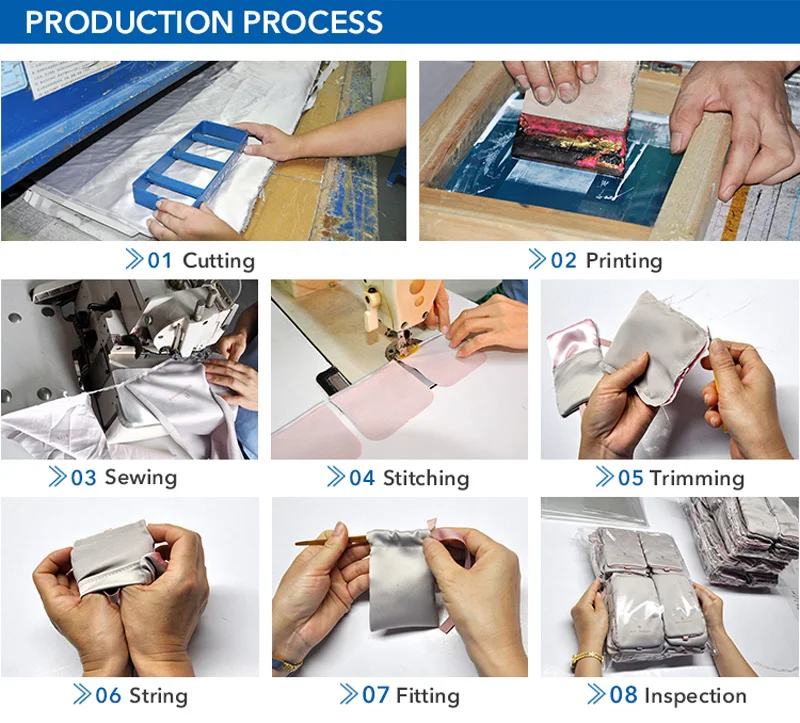 PRODUCTION PROCESS

01 Cutting

02 Printing

03 Sewing

04 Stitching

05 Trimming

06 String

07 Fitting

08 Inspection