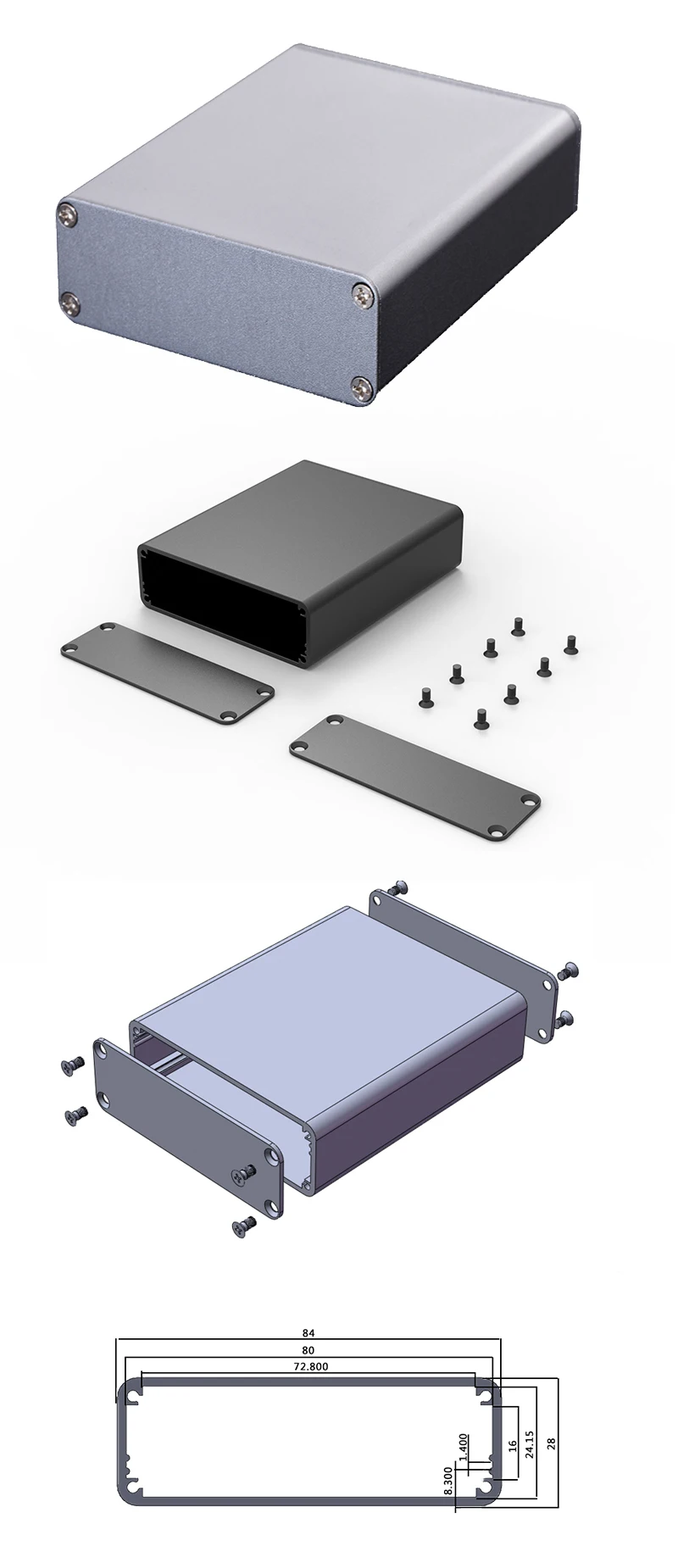 84
80
72.800
1.400
8.300
16
24.15
28