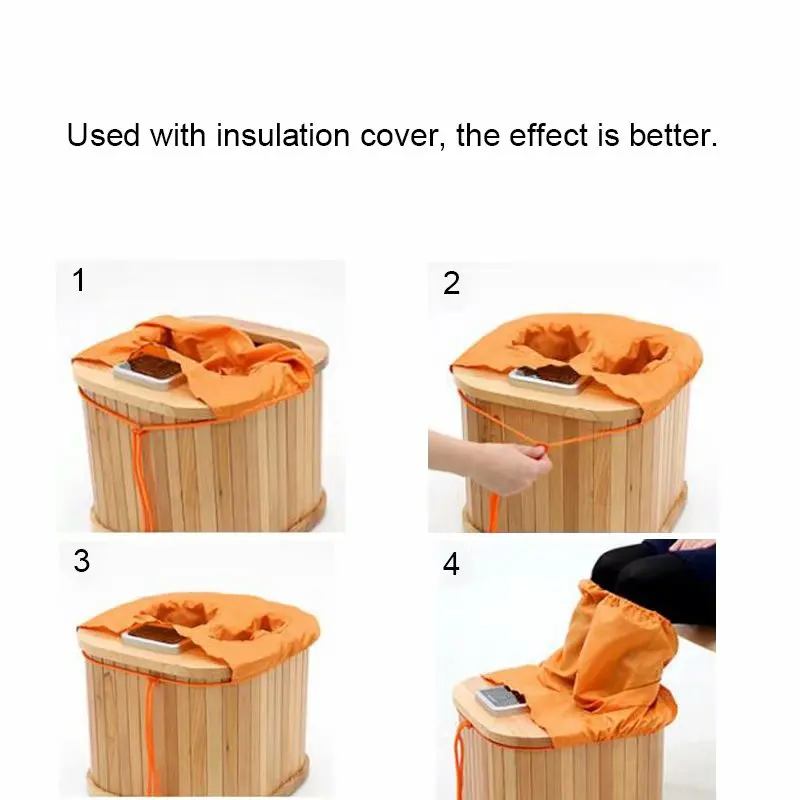 Used with insulation cover, the effect is better.

1

2

3

4