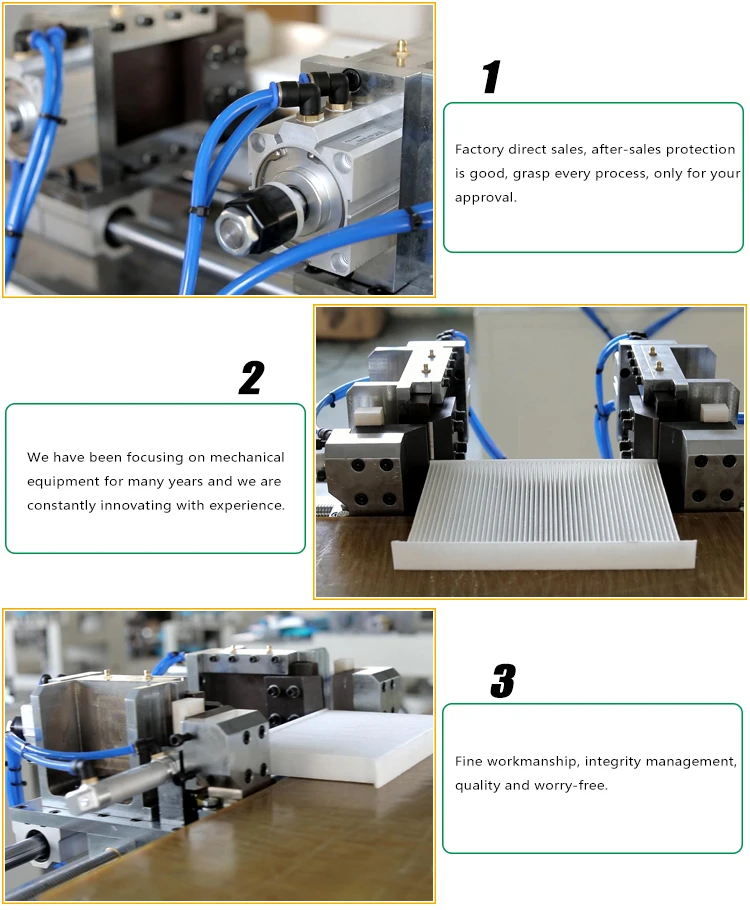 1

Factory direct sales, after-sales protection is good, grasp every process, only for your approval.

2

We have been focusing on mechanical equipment for many years and we are constantly innovating with experience.

3

Fine workmanship, integrity management, quality and worry-free.