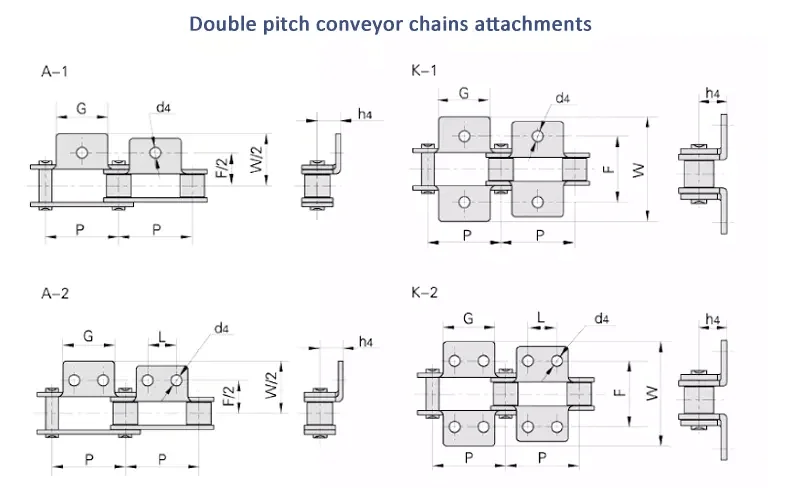 Double pitch conveyor chains attachments

A–1

G

d4

h4

F/2

W/2

P

P

K–1

G

d4

h4

F

W

P

P

A–2

G

L

d4

h4

F/2

W/2

P

P

K–2

G

L

d4

h4

F

W

P

P