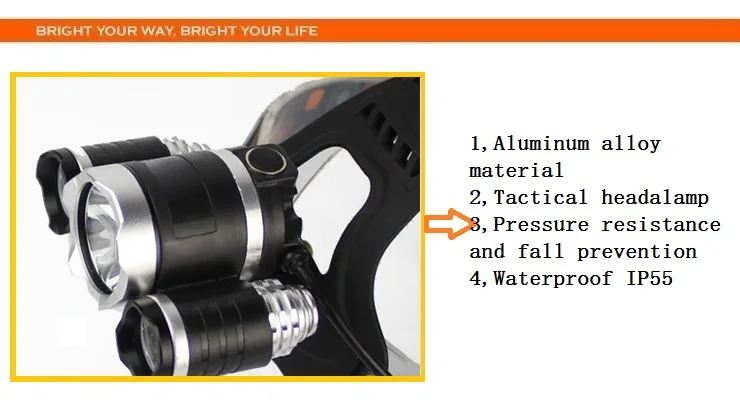 BRIGHT YOUR WAY, BRIGHT YOUR LIFE

1,Aluminum alloy material
2,Tactical headalamp
3,Pressure resistance and fall prevention
4,Waterproof IP55