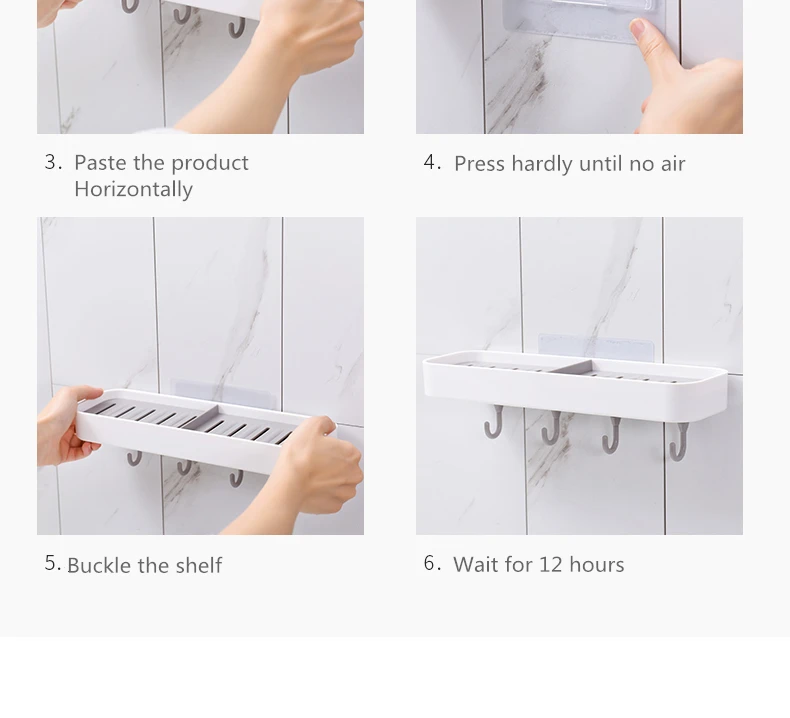 3. Paste the product Horizontally

4. Press hardly until no air

5. Buckle the shelf

6. Wait for 12 hours