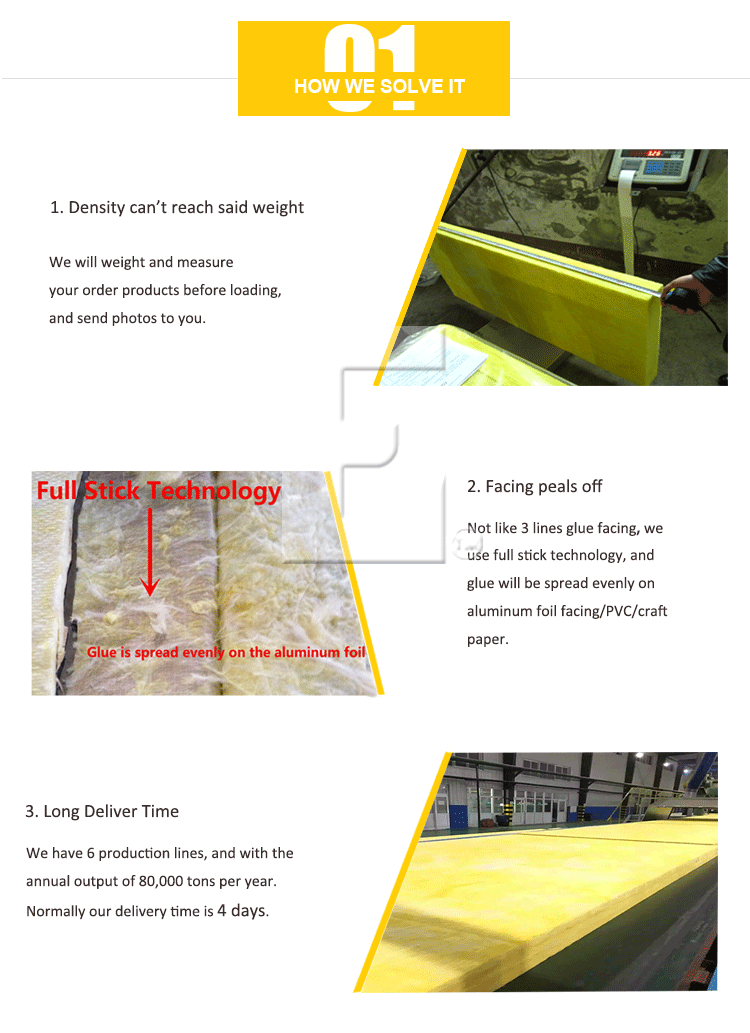 01

HOW WE SOLVE IT

1. Density can't reach said weight

We will weight and measure your order products before loading, and send photos to you.

Full Stick Technology

Glue is spread evenly on the aluminum foil

2. Facing peals off

Not like 3 lines glue facing, we use full stick technology, and glue will be spread evenly on aluminum foil facing/PVC/craft paper.

3. Long Deliver Time

We have 6 production lines, and with the annual output of 80,000 tons per year. Normally our delivery time is 4 days.