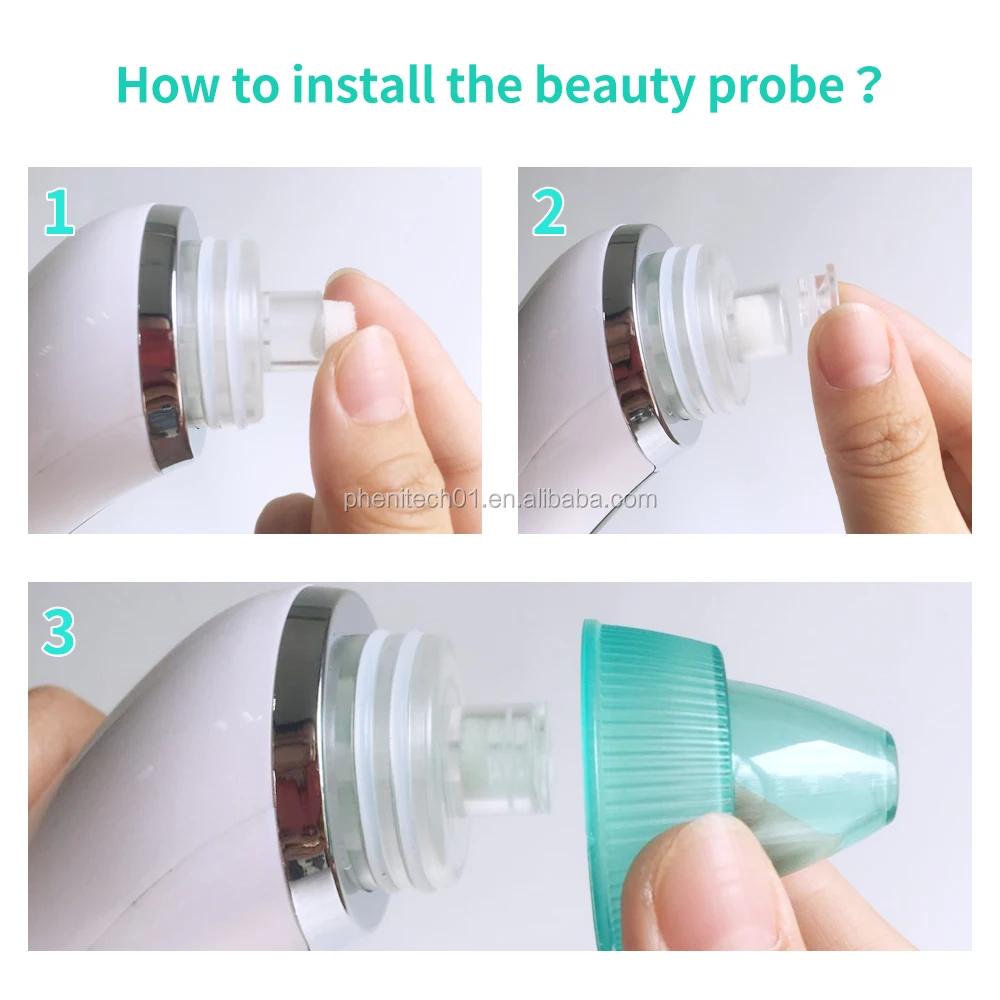 How to install the beauty probe ?

1

2

phenitech01.en.alibaba.com

3