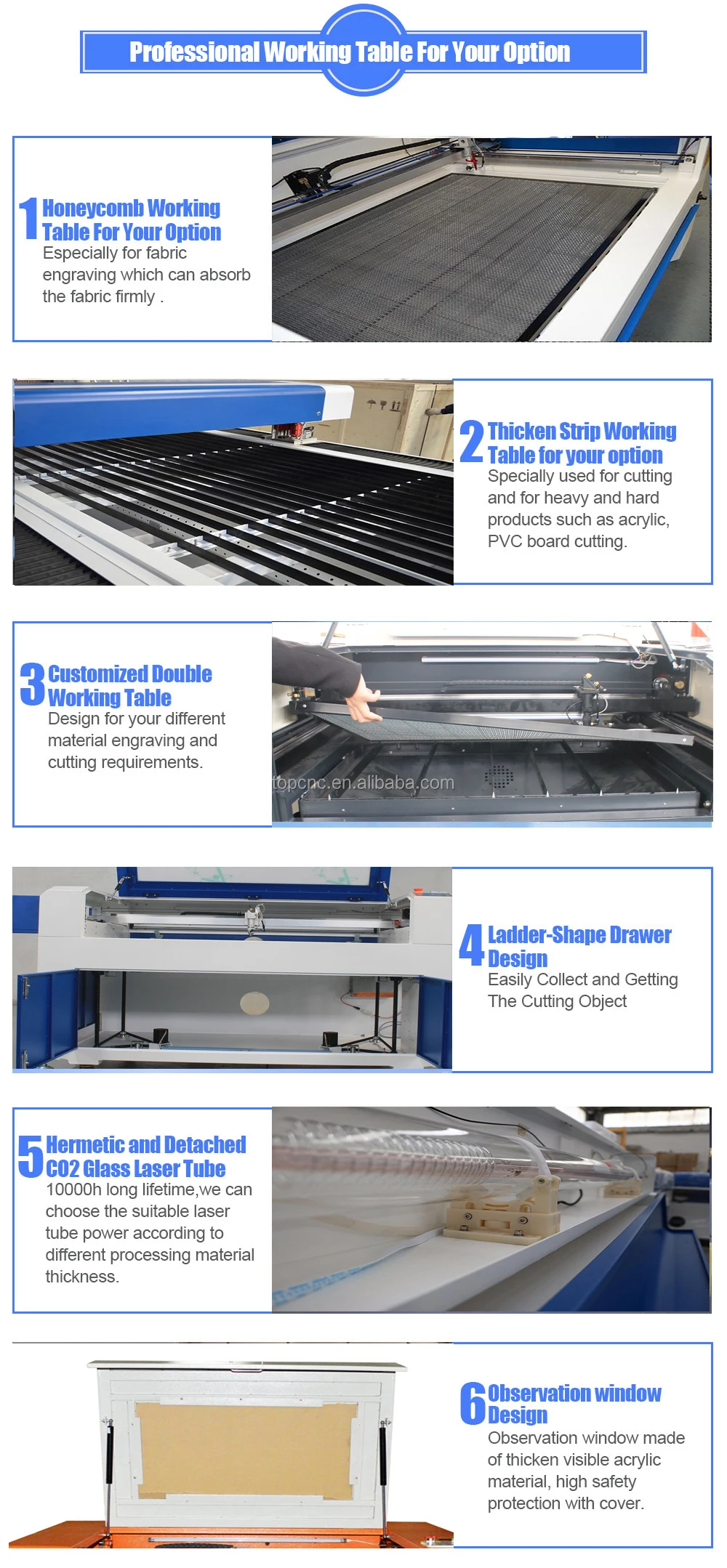 Professional Working Table For Your Option

1 Honeycomb Working Table For Your Option
Especially for fabric engraving which can absorb the fabric firmly .

2 Thicken Strip Working Table for your option
Specially used for cutting and for heavy and hard products such as acrylic, PVC board cutting.

3 Customized Double Working Table
Design for your different material engraving and cutting requirements.

topcnc.en.alibaba.com

4 Ladder-Shape Drawer Design
Easily Collect and Getting The Cutting Object

5 Hermetic and Detached CO2 Glass Laser Tube
10000h long lifetime,we can choose the suitable laser tube power according to different processing material thickness.

6 Observation window Design
Observation window made of thicken visible acrylic material, high safety protection with cover.