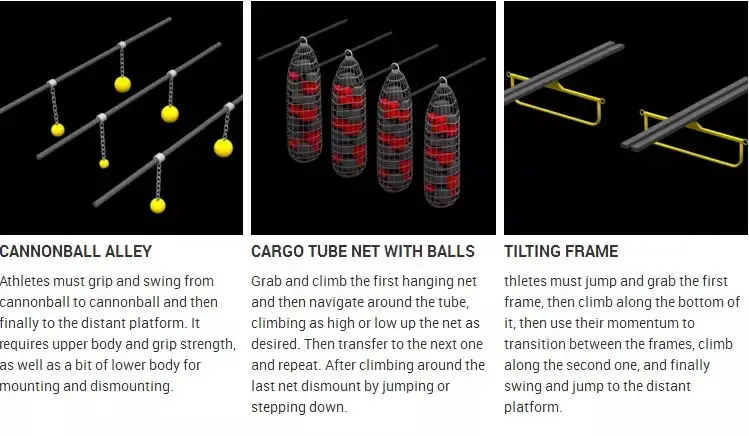 CANNONBALL ALLEY

Athletes must grip and swing from cannonball to cannonball and then finally to the distant platform. It requires upper body and grip strength, as well as a bit of lower body for mounting and dismounting.

CARGO TUBE NET WITH BALLS

Grab and climb the first hanging net and then navigate around the tube, climbing as high or low up the net as desired. Then transfer to the next one and repeat. After climbing around the last net dismount by jumping or stepping down.

TILTING FRAME

thletes must jump and grab the first frame, then climb along the bottom of it, then use their momentum to transition between the frames, climb along the second one, and finally swing and jump to the distant platform.