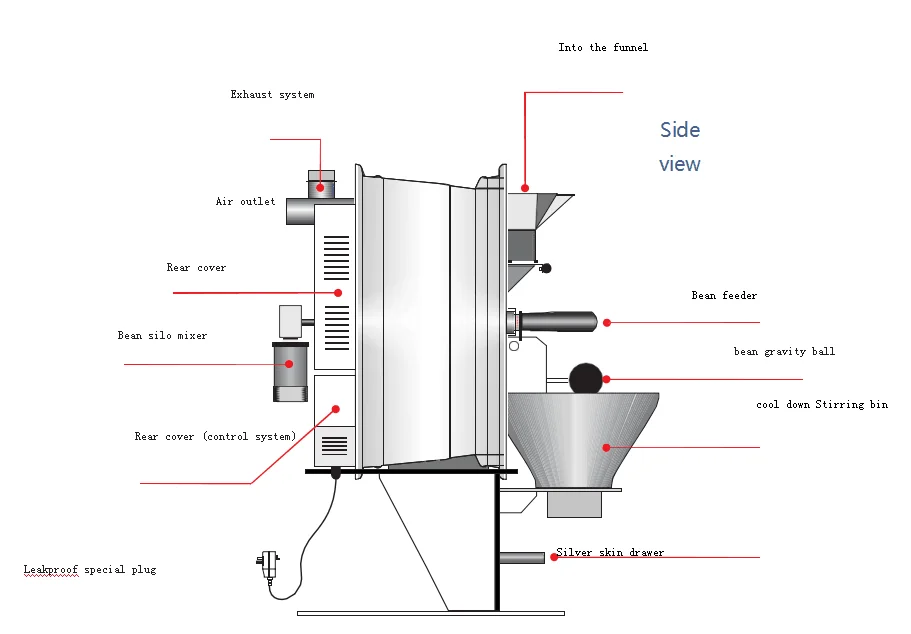 Into the funnel

Exhaust system

Side view

Air outlet

Rear cover

Bean feeder

Bean silo mixer

bean gravity ball

cool down Stirring bin

Rear cover (control system)

Silver skin drawer

Leakproof special plug