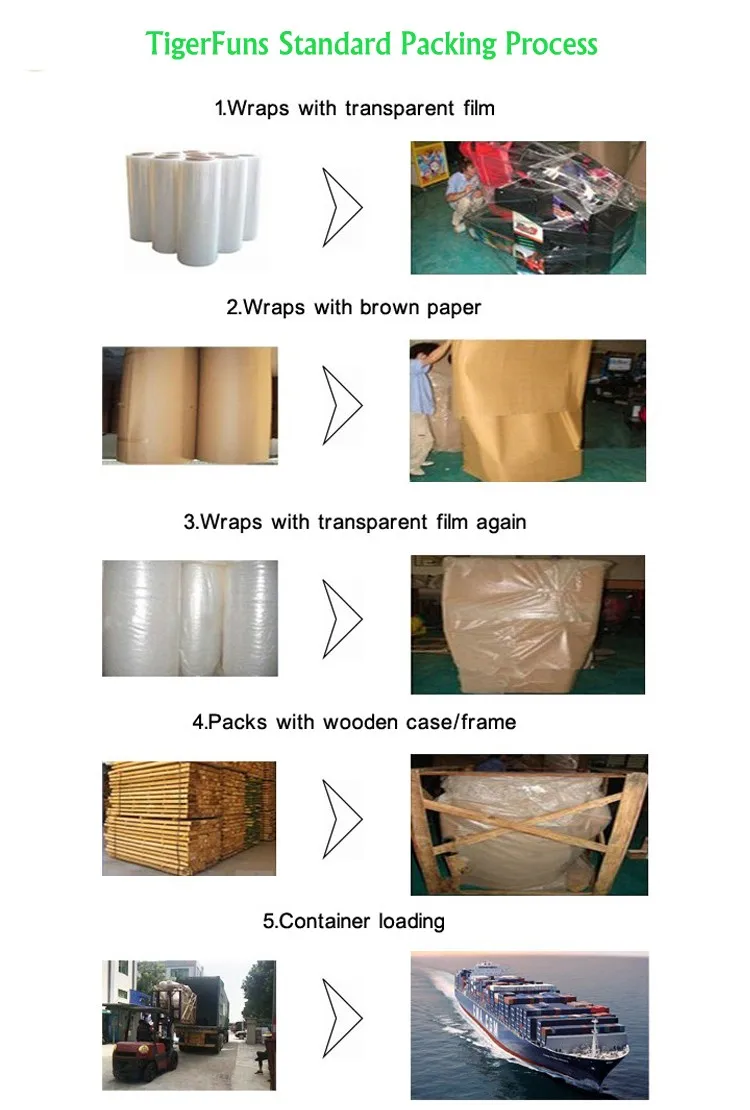 TigerFuns Standard Packing Process

1.Wraps with transparent film

2.Wraps with brown paper

3.Wraps with transparent film again

4.Packs with wooden case/frame

5.Container loading