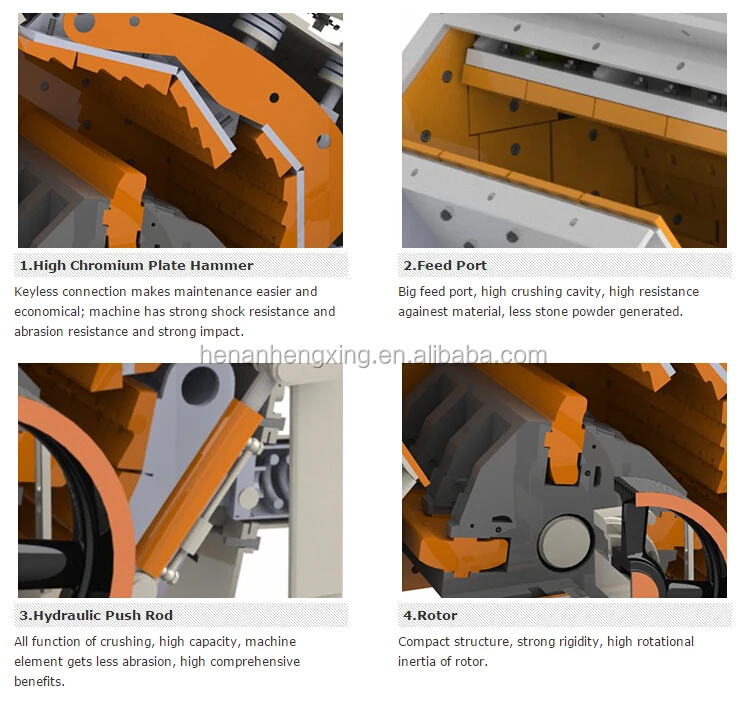 1.High Chromium Plate Hammer

Keyless connection makes maintenance easier and economical; machine has strong shock resistance and abrasion resistance and strong impact.

2.Feed Port

Big feed port, high crushing cavity, high resistance againest material, less stone powder generated.

henanhengxing.en.alibaba.com

3.Hydraulic Push Rod

All function of crushing, high capacity, machine element gets less abrasion, high comprehensive benefits.

4.Rotor

Compact structure, strong rigidity, high rotational inertia of rotor.