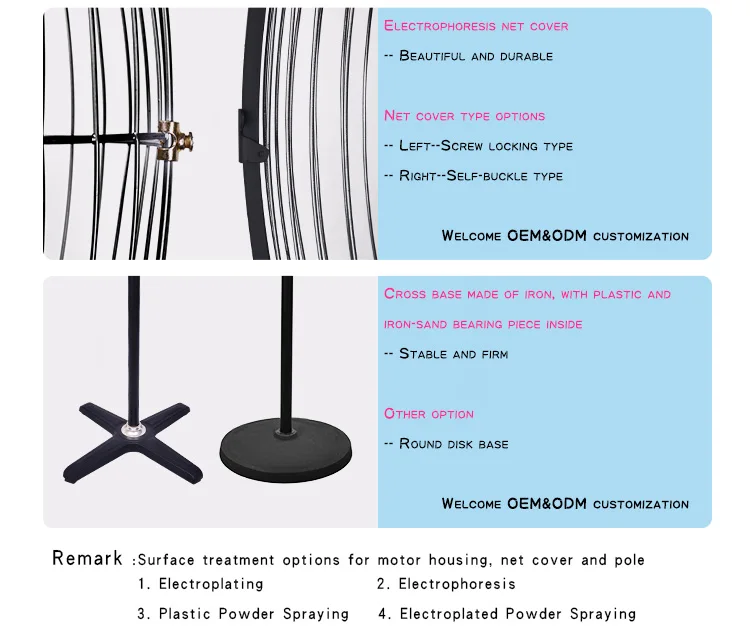 Electrophoresis net cover

-- Beautiful and durable

Net cover type options

-- Left--Screw locking type

-- Right--Self-buckle type

Welcome OEM&ODM customization

Cross base made of iron, with plastic and iron-sand bearing piece inside

-- Stable and firm

Other option

-- Round disk base

Welcome OEM&ODM customization

Remark :Surface treatment options for motor housing, net cover and pole

1. Electroplating 2. Electrophoresis

3. Plastic Powder Spraying 4. Electroplated Powder Spraying