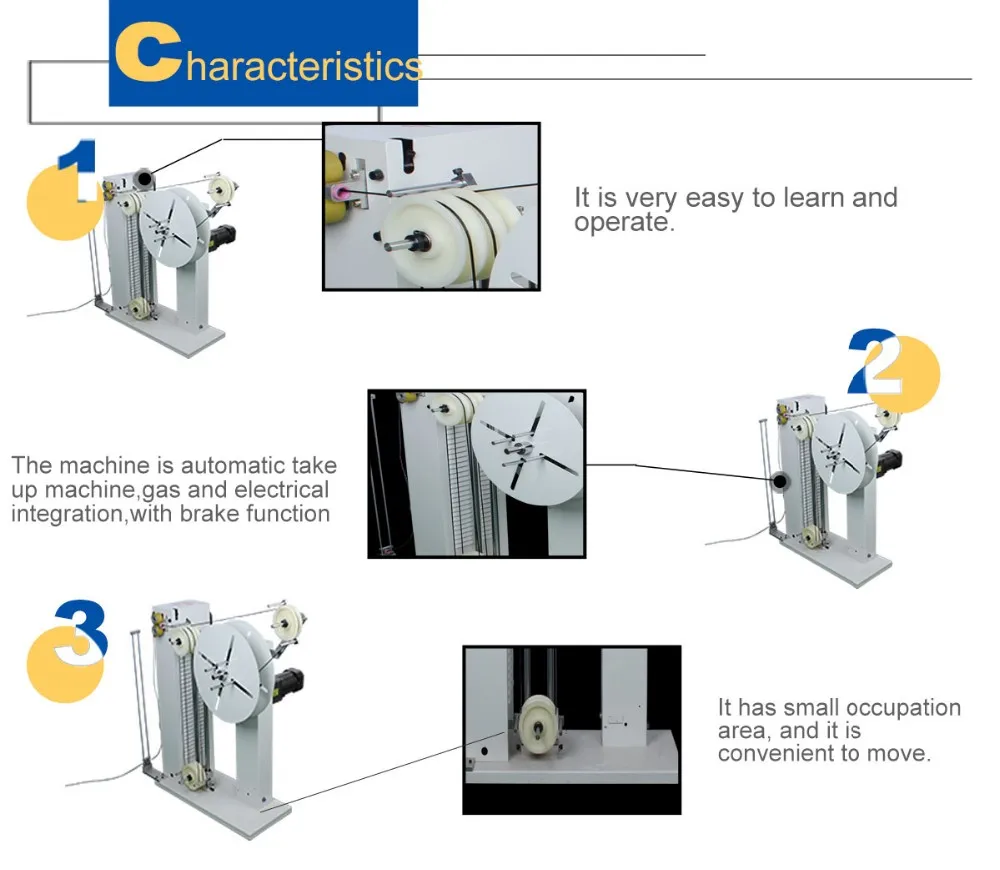 Characteristics

1

It is very easy to learn and operate.

2

The machine is automatic take up machine,gas and electrical integration,with brake function

3

It has small occupation area, and it is convenient to move.