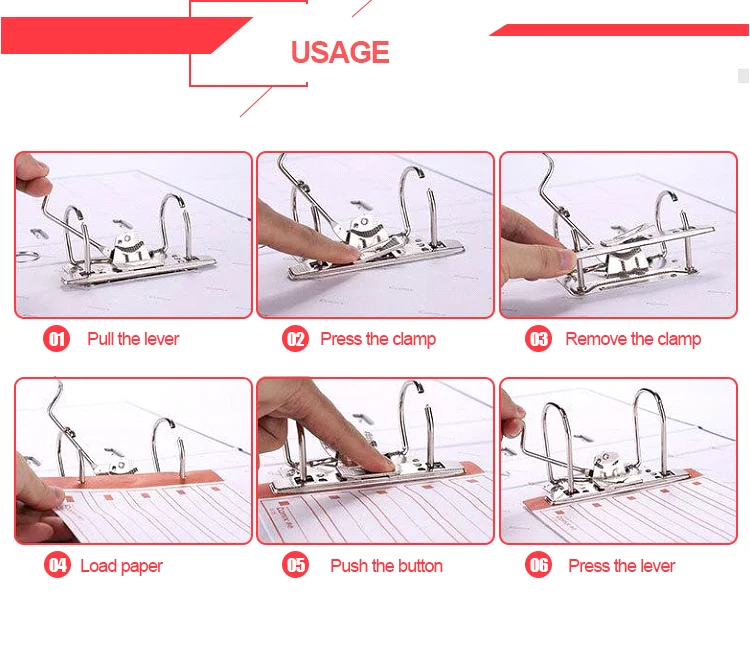 USAGE

01 Pull the lever

02 Press the clamp

03 Remove the clamp

04 Load paper

05 Push the button

06 Press the lever