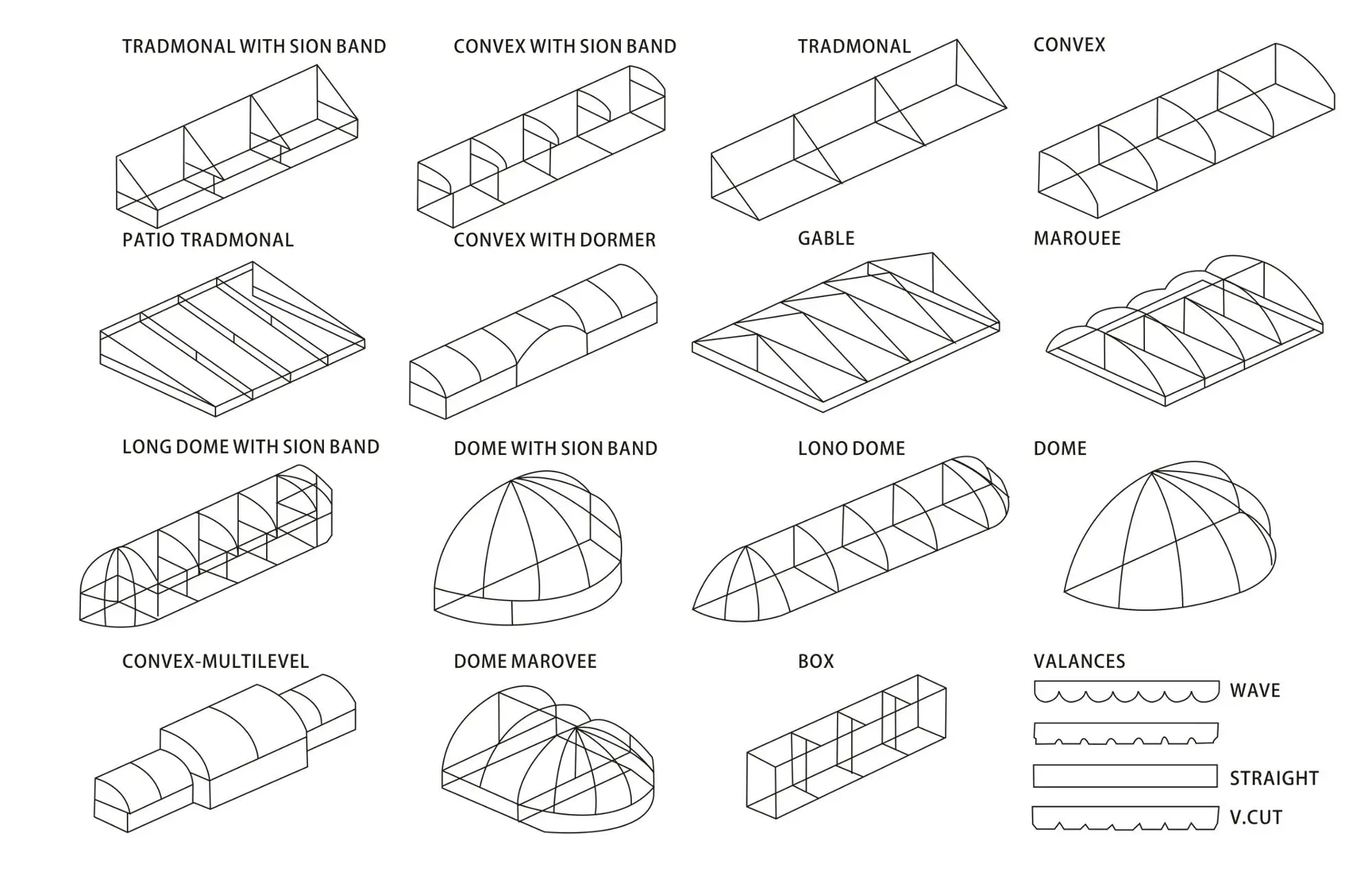 TRADMONAL WITH SION BAND

CONVEX WITH SION BAND

TRADMONAL

CONVEX

PATIO TRADMONAL

CONVEX WITH DORMER

GABLE

MAROUEE

LONG DOME WITH SION BAND

DOME WITH SION BAND

LONO DOME

DOME

CONVEX-MULTILEVEL

DOME MAROVEE

BOX

VALANCES

WAVE

STRAIGHT

V.CUT