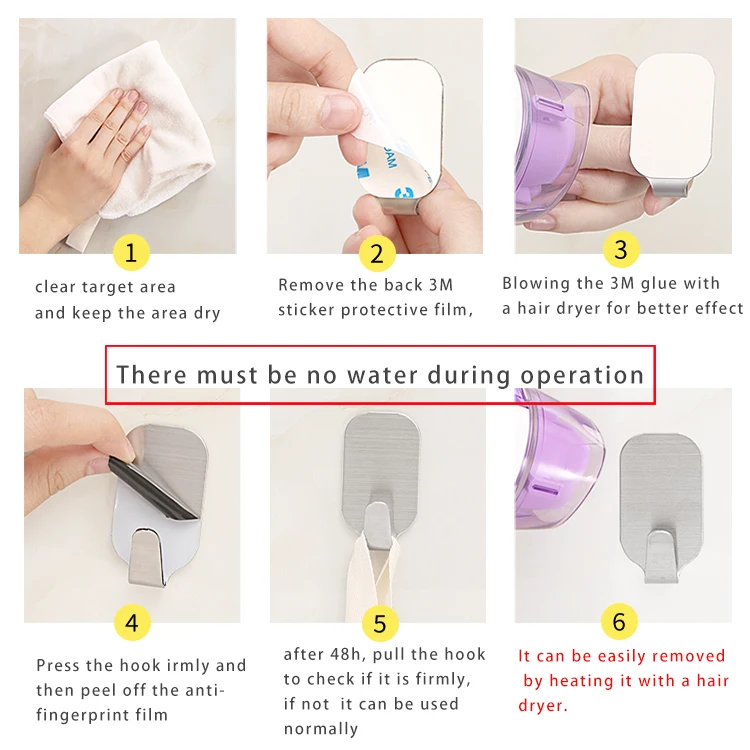 1

clear target area and keep the area dry

2

Remove the back 3M sticker protective film,

3

Blowing the 3M glue with a hair dryer for better effect

There must be no water during operation

4

Press the hook irmly and then peel off the anti-fingerprint film

5

after 48h, pull the hook to check if it is firmly, if not it can be used normally

6

It can be easily removed by heating it with a hair dryer.