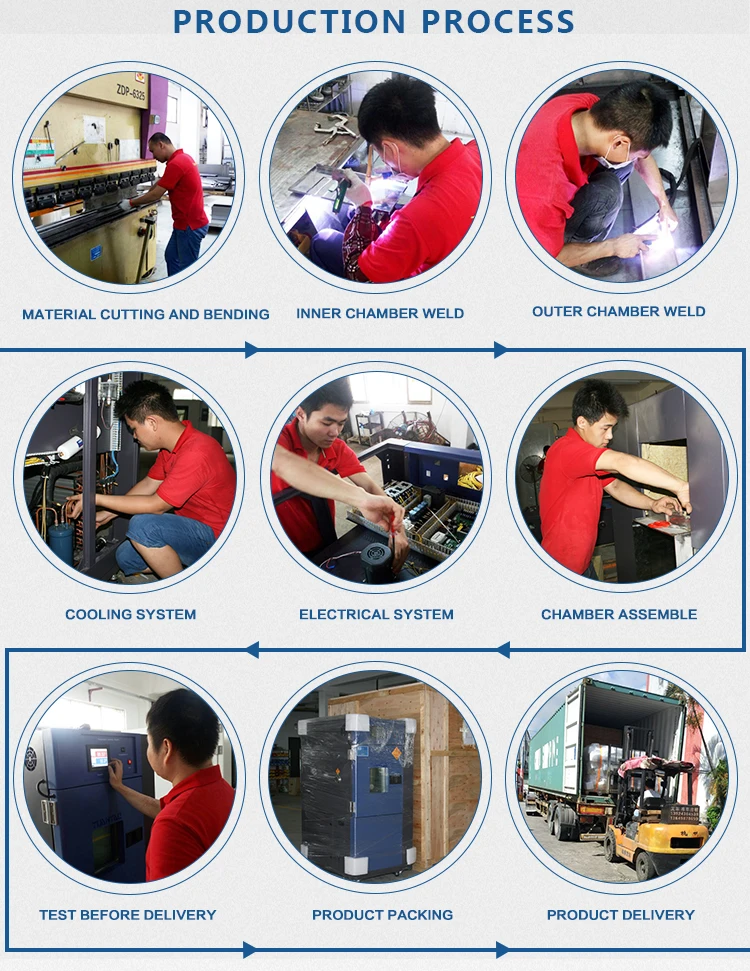 PRODUCTION PROCESS

ZDP-6325

MATERIAL CUTTING AND BENDING

INNER CHAMBER WELD

OUTER CHAMBER WELD

COOLING SYSTEM

ELECTRICAL SYSTEM

CHAMBER ASSEMBLE

TEST BEFORE DELIVERY

PRODUCT PACKING

PRODUCT DELIVERY