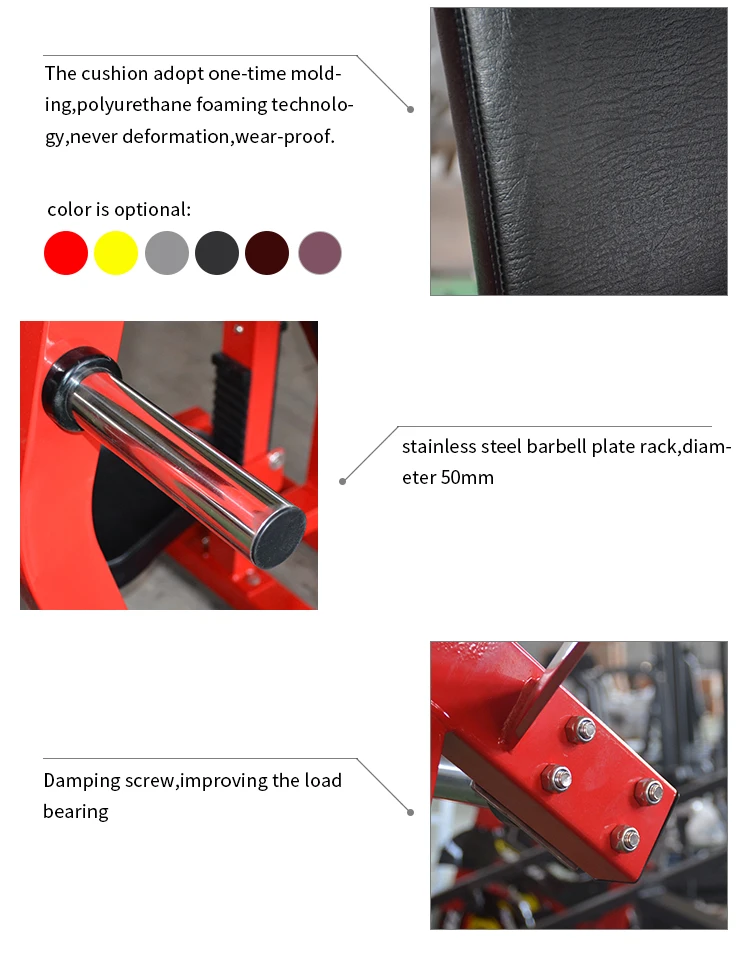 The cushion adopt one-time molding,polyurethane foaming technology,never deformation,wear-proof.

color is optional:

stainless steel barbell plate rack,diameter 50mm

Damping screw,improving the load bearing