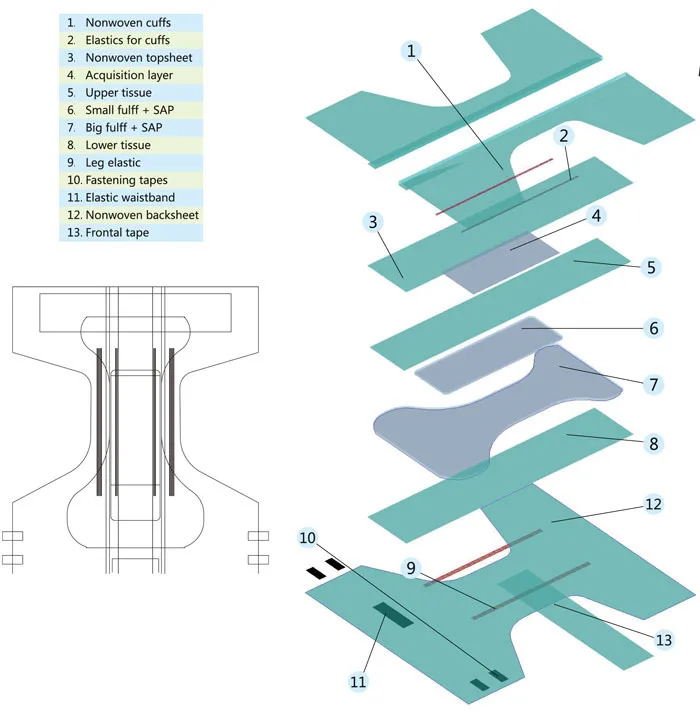 1. Nonwoven cuffs
2. Elastics for cuffs
3. Nonwoven topsheet
4. Acquisition layer
5. Upper tissue
6. Small fulff + SAP
7. Big fulff + SAP
8. Lower tissue
9. Leg elastic
10. Fastening tapes
11. Elastic waistband
12. Nonwoven backsheet
13. Frontal tape

1
2
3
4
5
6
7
8
12
10
9
13
11